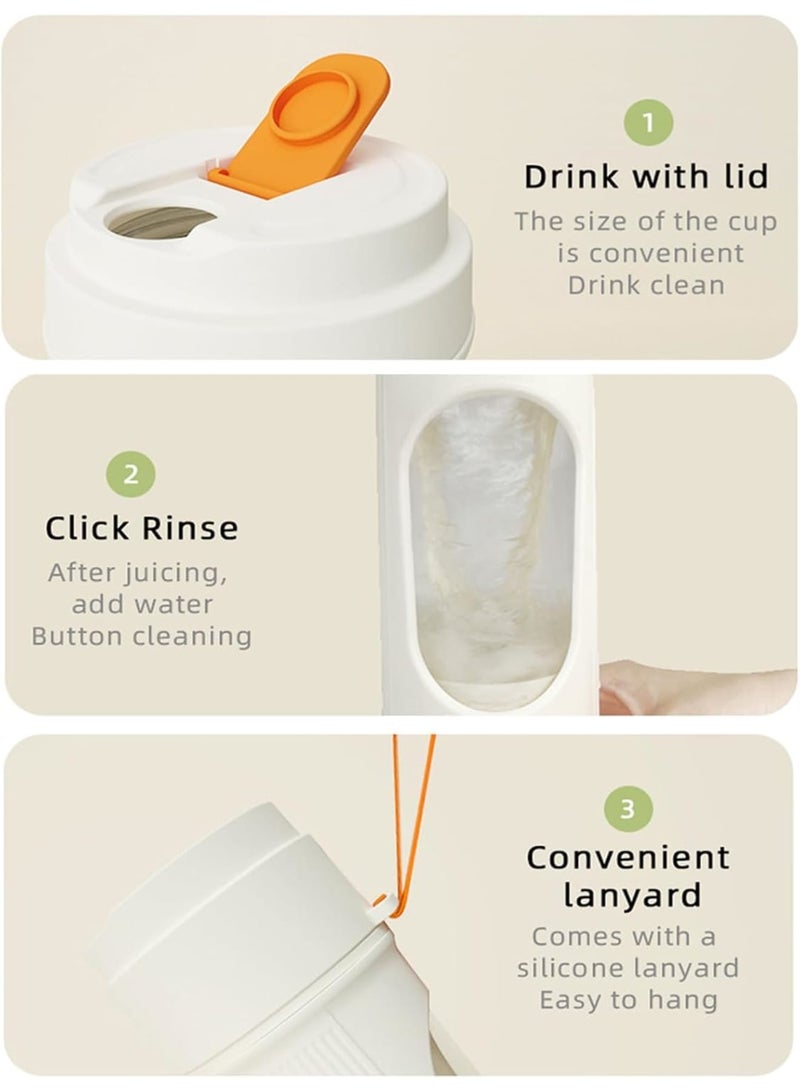 1

Drink with lid

The size of the cup is convenient Drink clean

2

Click Rinse

After juicing, add water Button cleaning

3

Convenient lanyard

Comes with a silicone lanyard Easy to hang