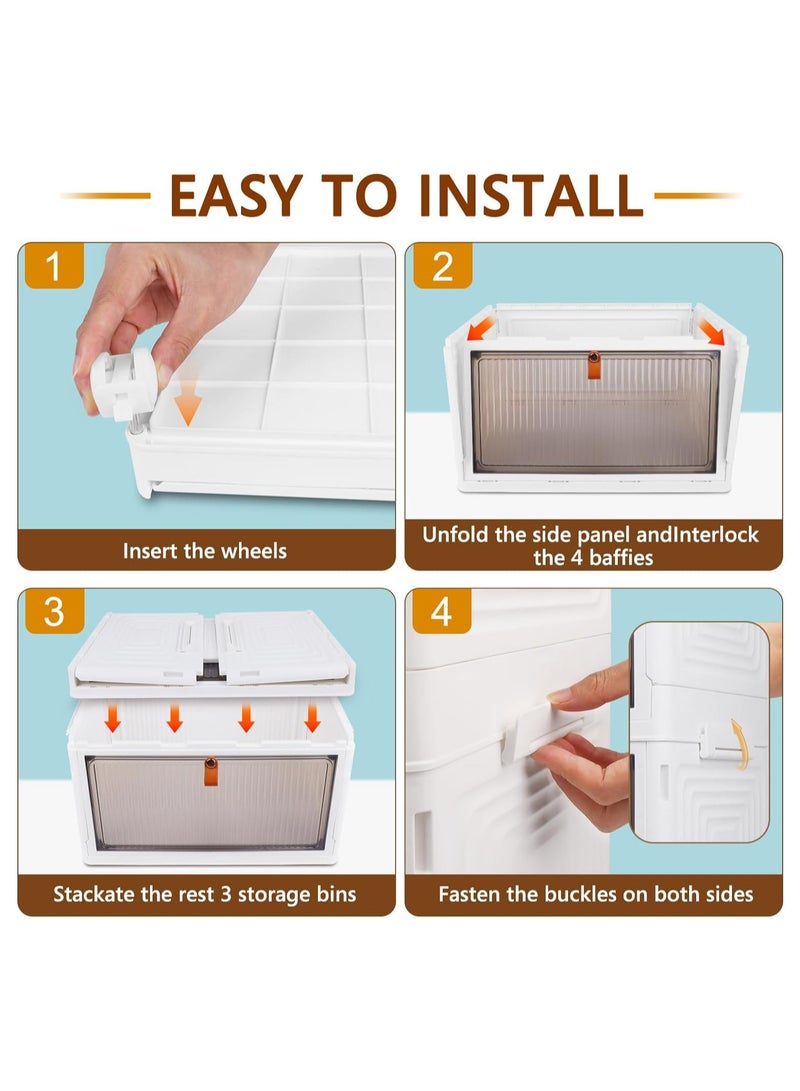 EASY TO INSTALL

1

Insert the wheels

2

Unfold the side panel andInterlock the 4 baffies

3

Stackate the rest 3 storage bins

4

Fasten the buckles on both sides