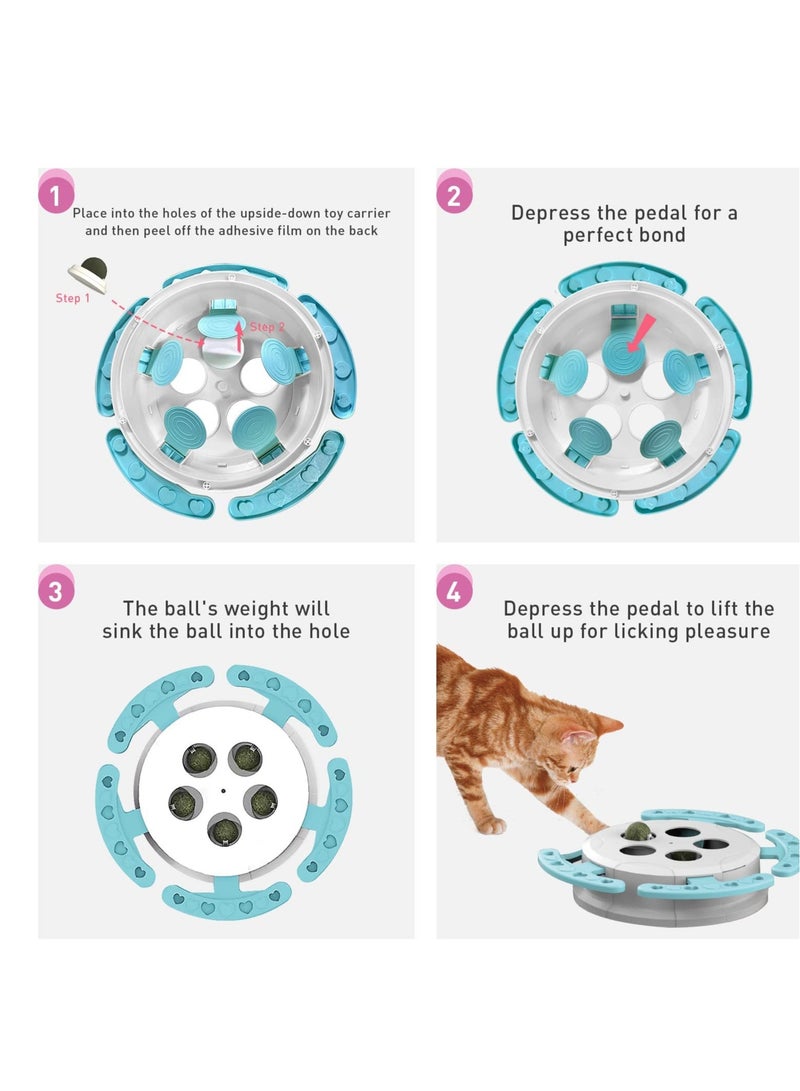 1
Place into the holes of the upside-down toy carrier and then peel off the adhesive film on the back

Step 1
Step 2

2
Depress the pedal for a perfect bond

3
The ball's weight will sink the ball into the hole

4
Depress the pedal to lift the ball up for licking pleasure