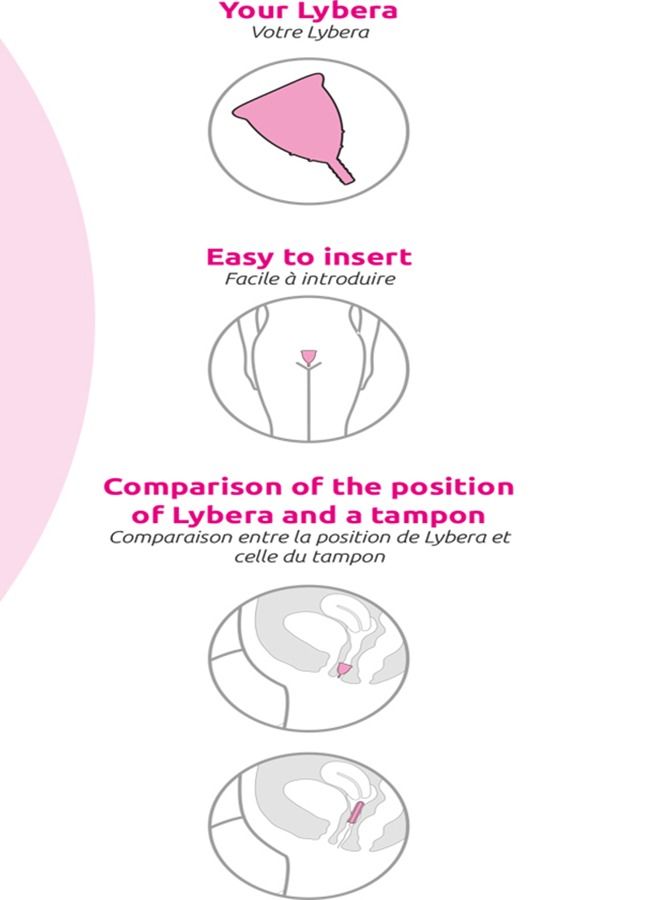 Your Lybera
Votre Lybera

Easy to insert
Facile à introduire

Comparison of the position of Lybera and a tampon
Comparaison entre la position de Lybera et celle du tampon