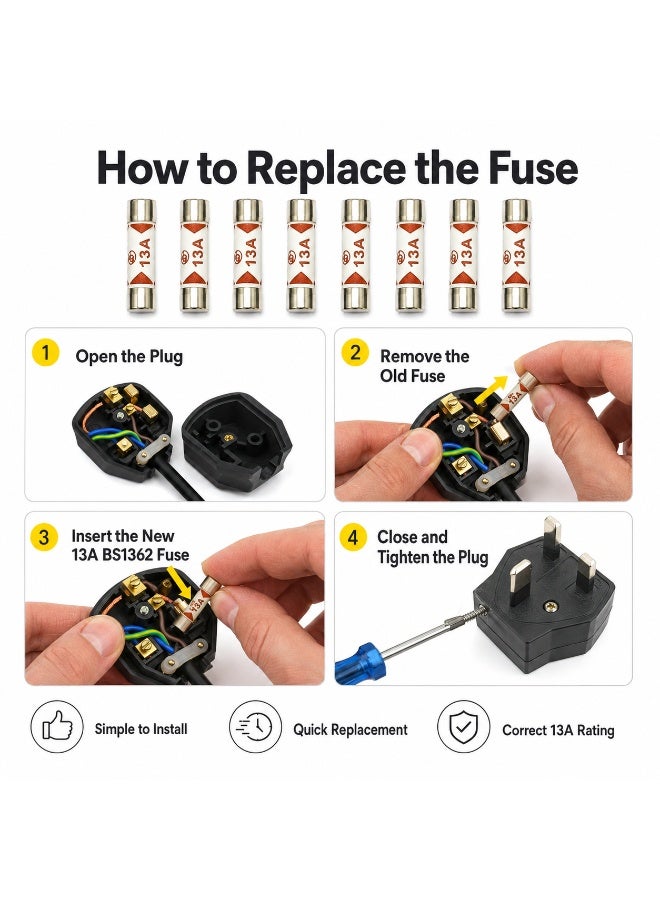 How to Replace the Fuse

13A 13A 13A 13A 13A 13A 13A 13A

1 Open the Plug

2 Remove the Old Fuse

13A

3 Insert the New 13A BS1362 Fuse

13A

4 Close and Tighten the Plug

Simple to Install

Quick Replacement

Correct 13A Rating