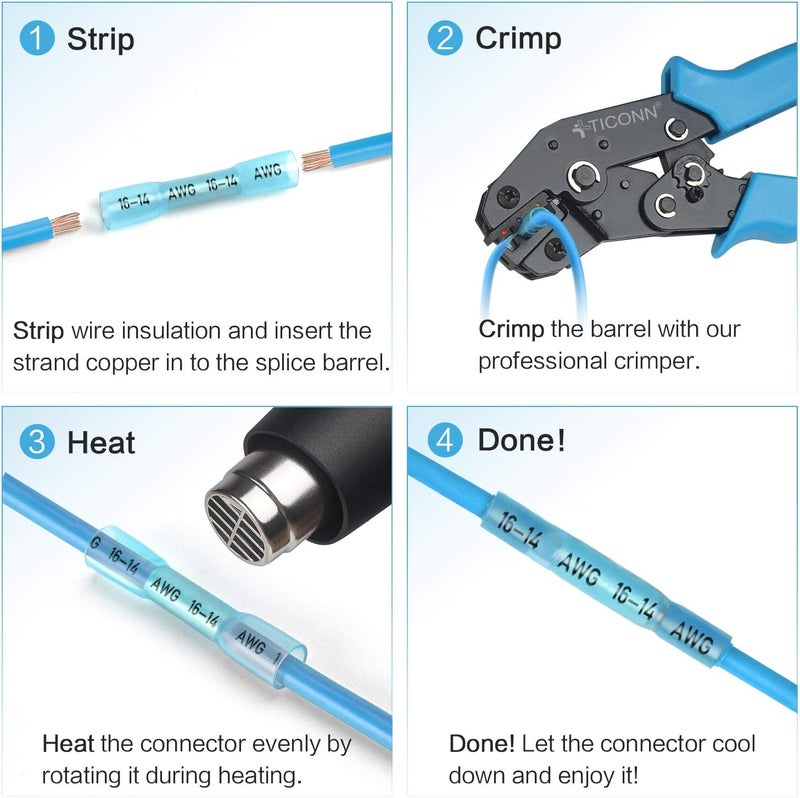 1 Strip

16-14 AWG 16-14 AWG

Strip wire insulation and insert the strand copper in to the splice barrel.

2 Crimp

TICONN®

Crimp the barrel with our professional crimper.

3 Heat

G 16-14 AWG 16-14 AWG 1

Heat the connector evenly by rotating it during heating.

4 Done!

16-14 AWG 16-14 AWG

Done! Let the connector cool down and enjoy it!