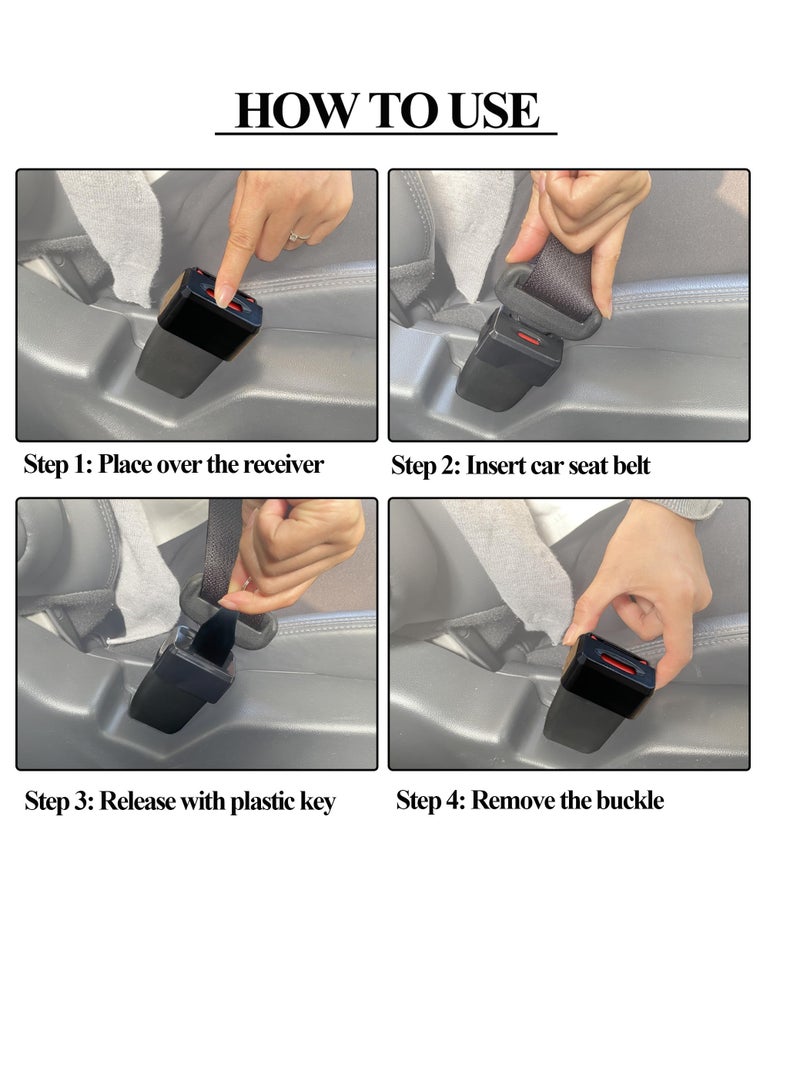 HOW TO USE

Step 1: Place over the receiver

Step 2: Insert car seat belt

Step 3: Release with plastic key

Step 4: Remove the buckle