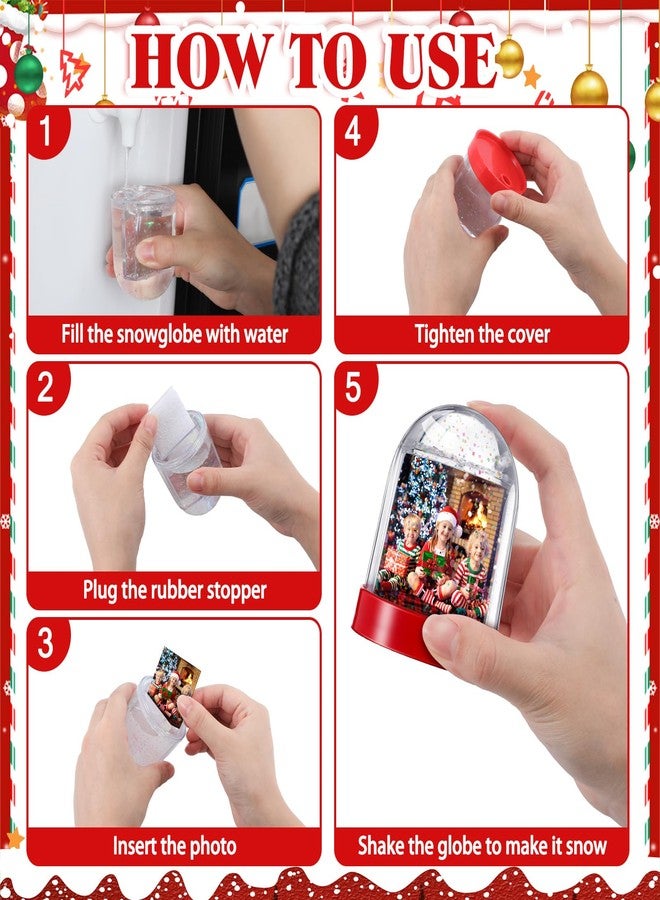 HOW TO USE

1
Fill the snowglobe with water

2
Plug the rubber stopper

3
Insert the photo

4
Tighten the cover

5
Shake the globe to make it snow