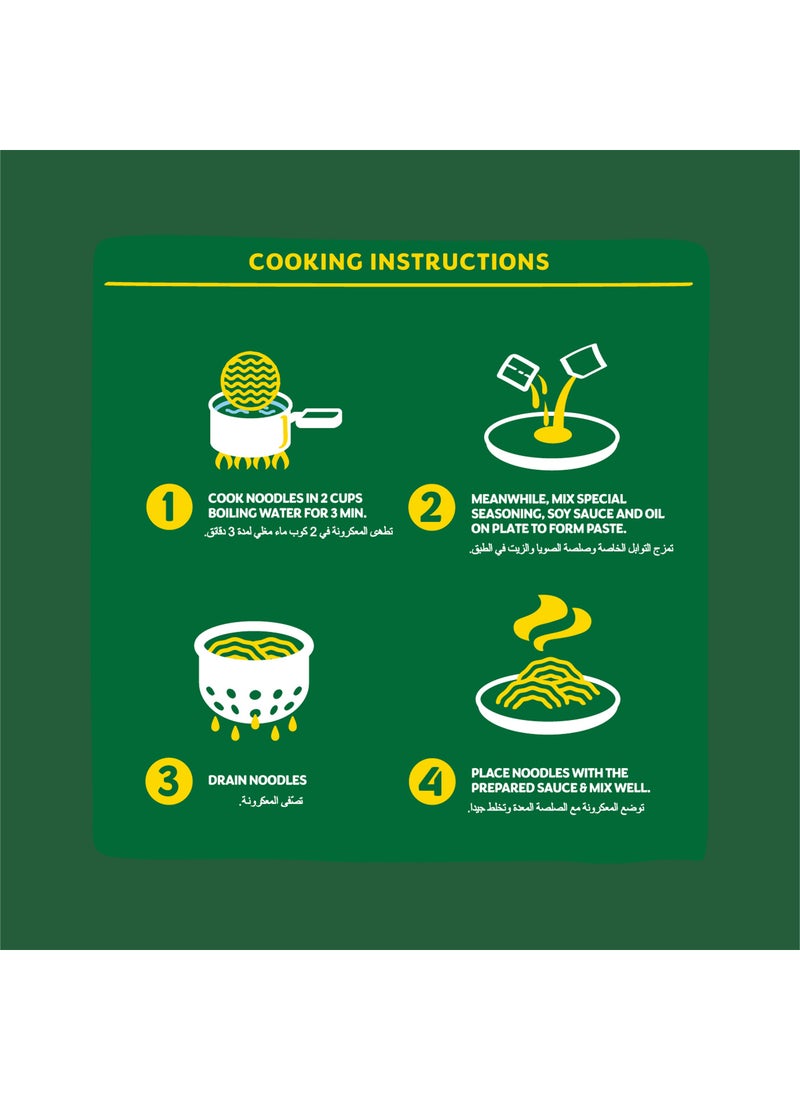 COOKING INSTRUCTIONS

1

COOK NOODLES IN 2 CUPS BOILING WATER FOR 3 MIN.

تطهى المعكرونة في 2 كوب ماء مغلي لمدة 3 دقائق.

2

MEANWHILE, MIX SPECIAL SEASONING, SOY SAUCE AND OIL ON PLATE TO FORM PASTE.

تمزج التوابل الخاصة وصلصة الصويا والزيت في الطبق.

3

DRAIN NOODLES

تصفى المعكرونة.

4

PLACE NOODLES WITH THE PREPARED SAUCE & MIX WELL.

توضع المعكرونة مع الصلصة المعدة وتخلط جيدا.