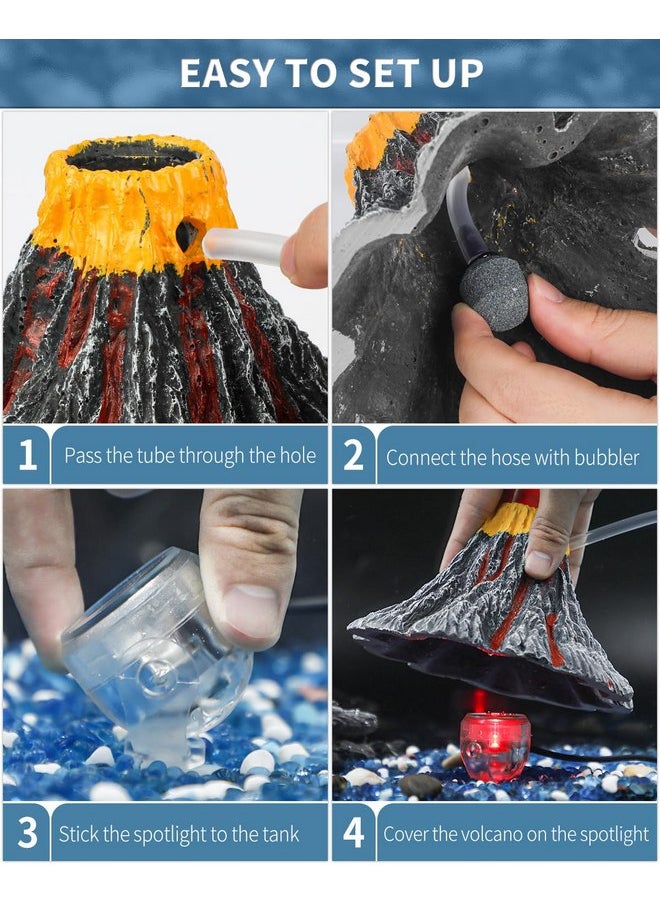 EASY TO SET UP

1 Pass the tube through the hole

2 Connect the hose with bubbler

3 Stick the spotlight to the tank

4 Cover the volcano on the spotlight