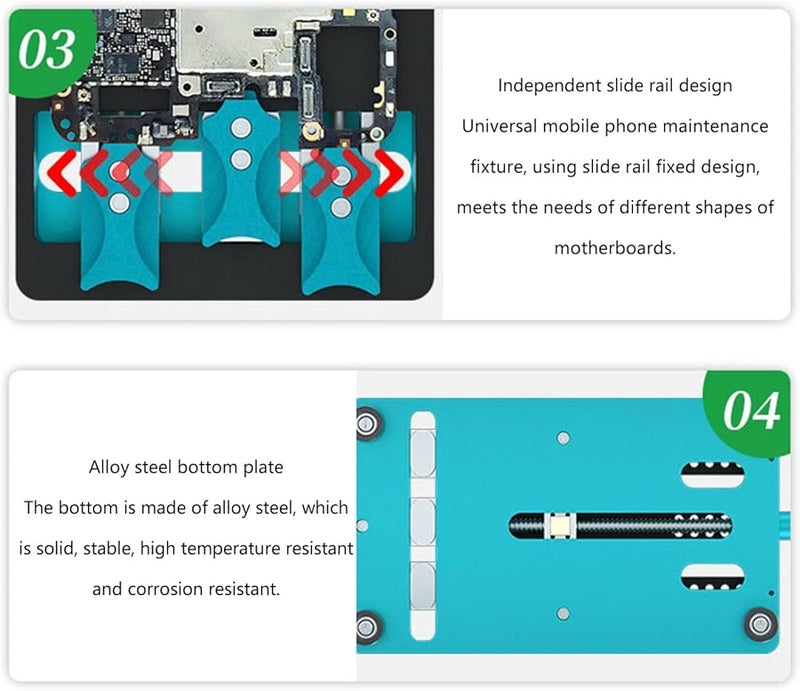 03

Independent slide rail design
Universal mobile phone maintenance fixture, using slide rail fixed design, meets the needs of different shapes of motherboards.

04

Alloy steel bottom plate
The bottom is made of alloy steel, which is solid, stable, high temperature resistant and corrosion resistant.