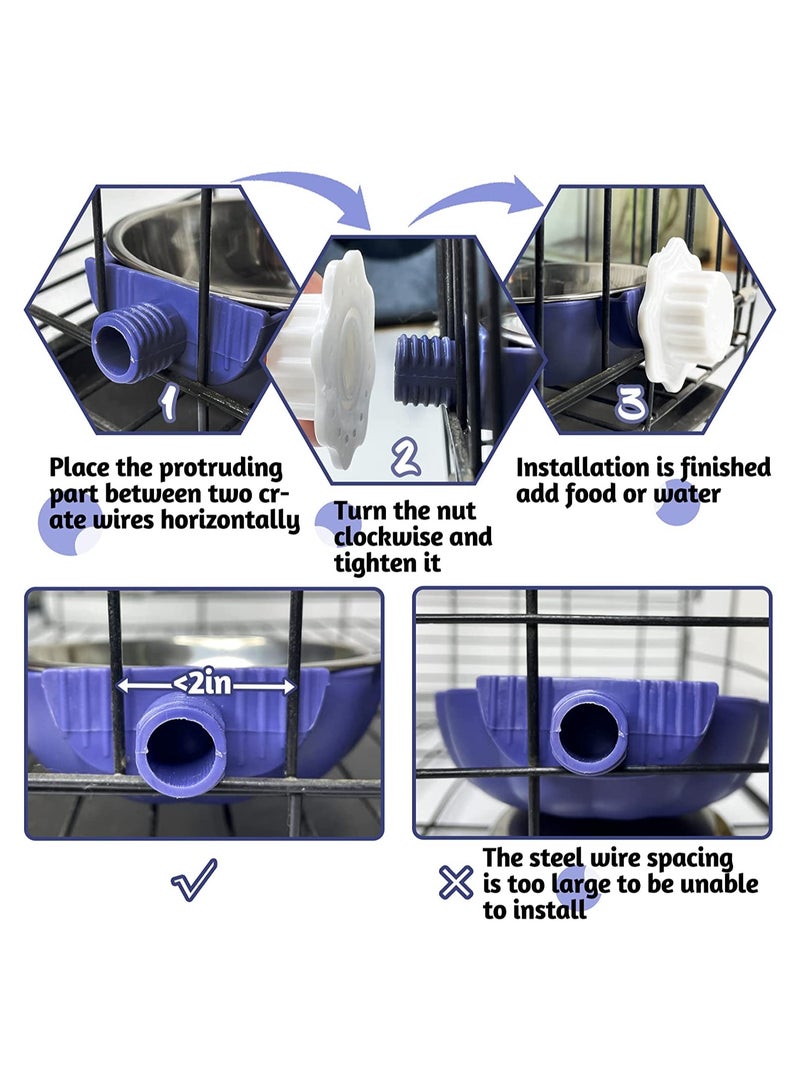 1

Place the protruding part between two crate wires horizontally

2

Turn the nut clockwise and tighten it

3

Installation is finished add food or water

<2in

✓

✕ The steel wire spacing is too large to be unable to install