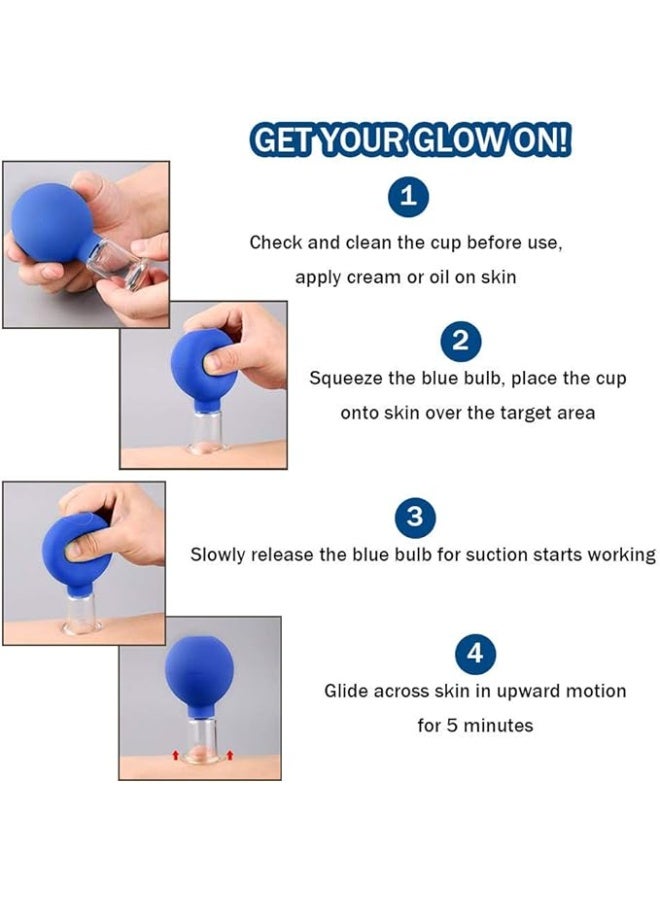 GET YOUR GLOW ON!

1

Check and clean the cup before use, apply cream or oil on skin

2

Squeeze the blue bulb, place the cup onto skin over the target area

3

Slowly release the blue bulb for suction starts working

4

Glide across skin in upward motion for 5 minutes