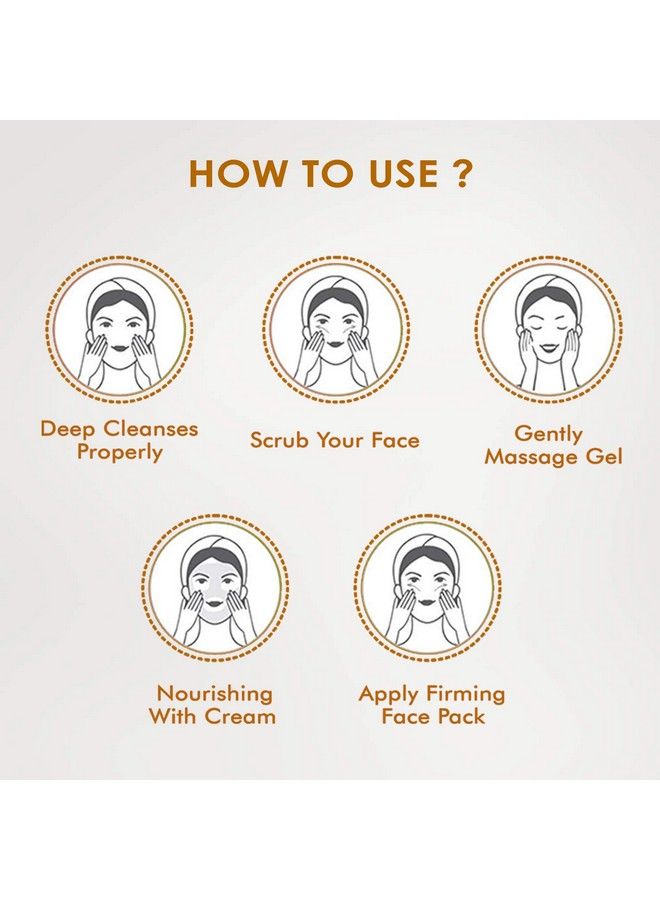 HOW TO USE ?

Deep Cleanses Properly

Scrub Your Face

Gently Massage Gel

Nourishing With Cream

Apply Firming Face Pack