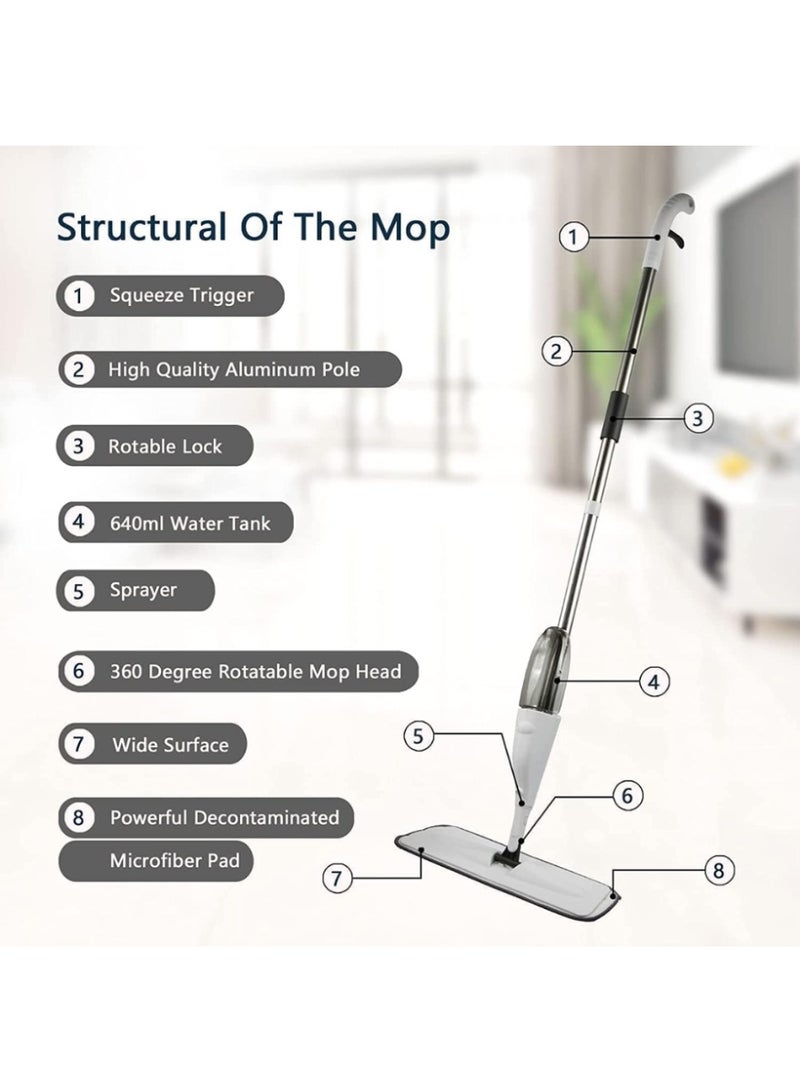 Structural Of The Mop

1 Squeeze Trigger

2 High Quality Aluminum Pole

3 Rotable Lock

4 640ml Water Tank

5 Sprayer

6 360 Degree Rotatable Mop Head

7 Wide Surface

8 Powerful Decontaminated Microfiber Pad

1
2
3
4
5
6
7
8