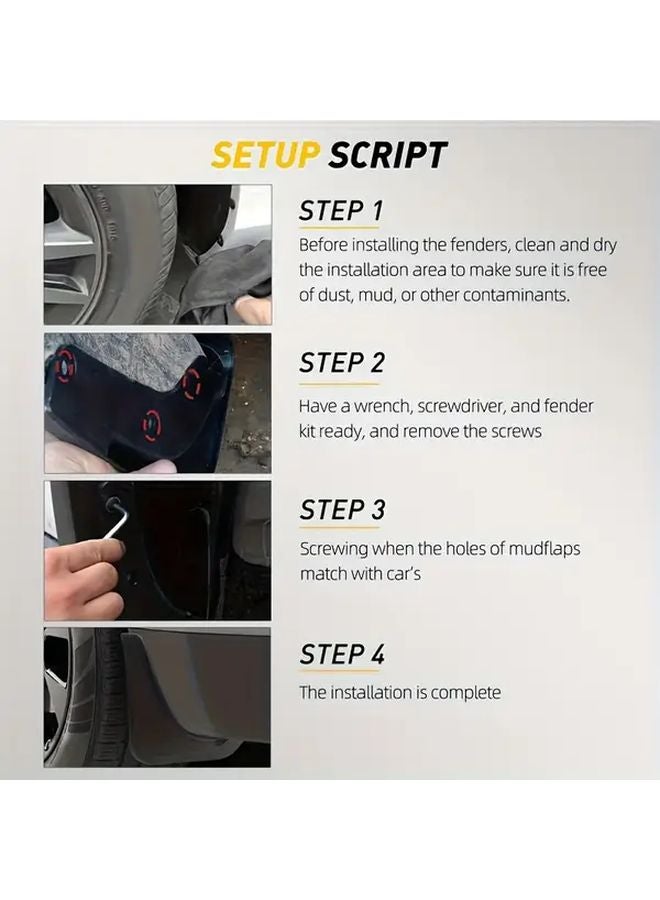 SETUP SCRIPT

STEP 1

Before installing the fenders, clean and dry the installation area to make sure it is free of dust, mud, or other contaminants.

STEP 2

Have a wrench, screwdriver, and fender kit ready, and remove the screws

STEP 3

Screwing when the holes of mudflaps match with car's

STEP 4

The installation is complete