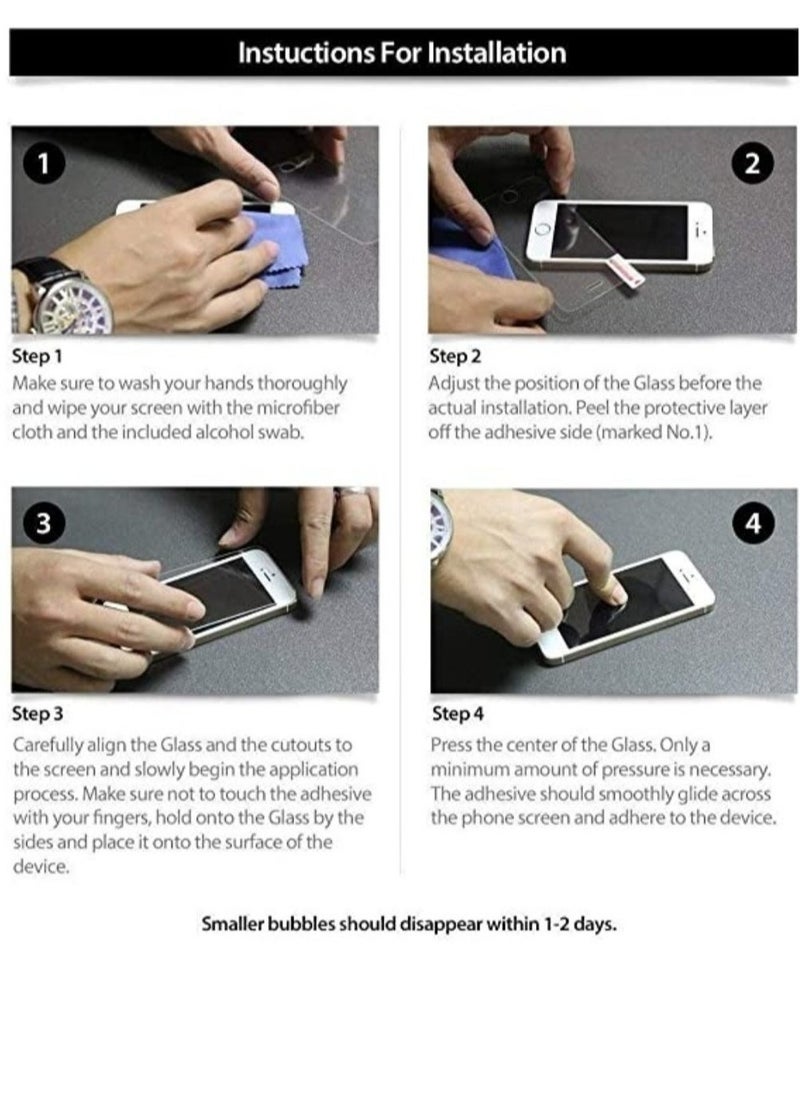 Instuctions For Installation

1

Step 1
Make sure to wash your hands thoroughly and wipe your screen with the microfiber cloth and the included alcohol swab.

2

Step 2
Adjust the position of the Glass before the actual installation. Peel the protective layer off the adhesive side (marked No.1).

3

Step 3
Carefully align the Glass and the cutouts to the screen and slowly begin the application process. Make sure not to touch the adhesive with your fingers, hold onto the Glass by the sides and place it onto the surface of the device.

4

Step 4
Press the center of the Glass. Only a minimum amount of pressure is necessary. The adhesive should smoothly glide across the phone screen and adhere to the device.

Smaller bubbles should disappear within 1-2 days.