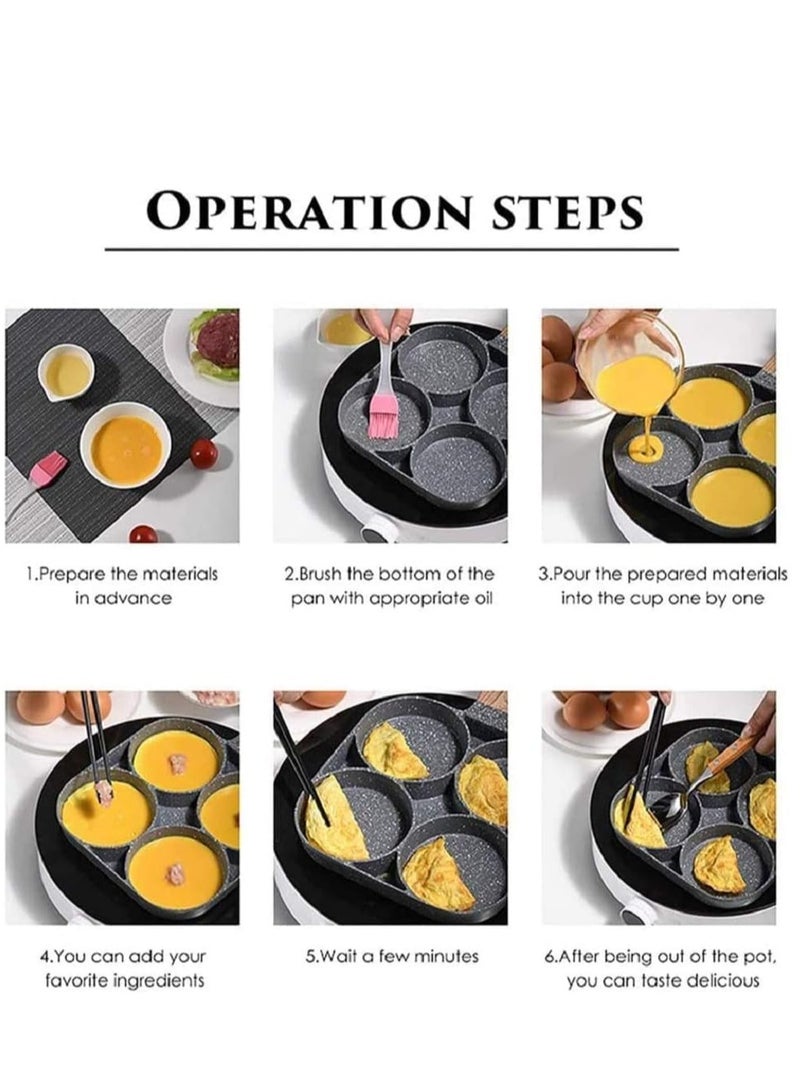 OPERATION STEPS

1.Prepare the materials in advance

2.Brush the bottom of the pan with appropriate oil

3.Pour the prepared materials into the cup one by one

4.You can add your favorite ingredients

5.Wait a few minutes

6.After being out of the pot, you can taste delicious