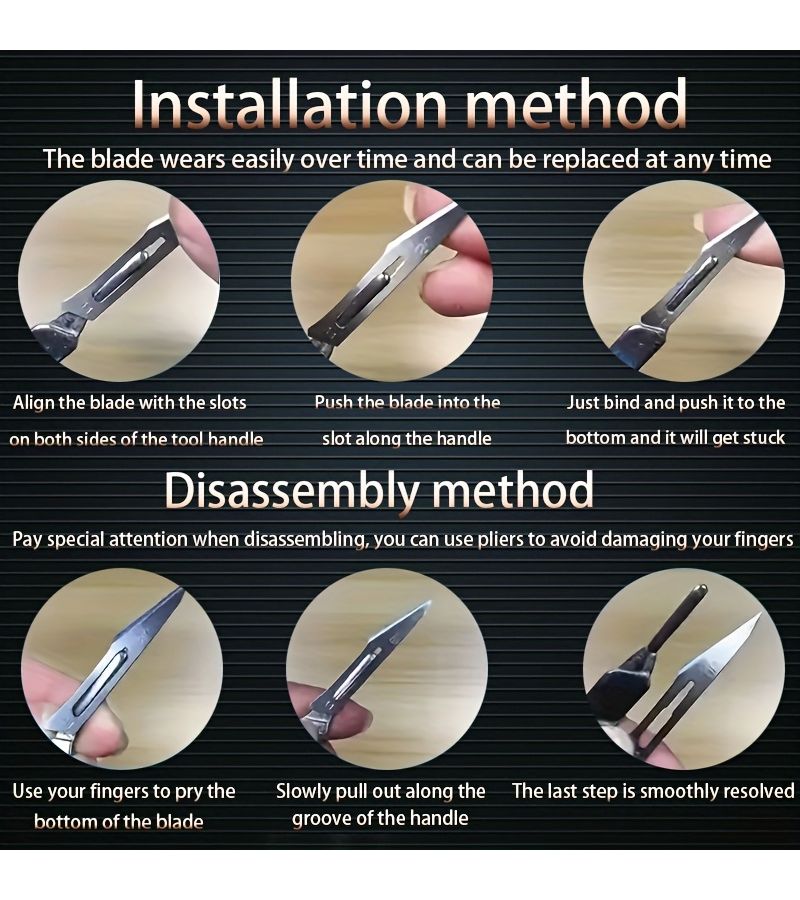 Installation method

The blade wears easily over time and can be replaced at any time

Align the blade with the slots on both sides of the tool handle

Push the blade into the slot along the handle

Just bind and push it to the bottom and it will get stuck

Disassembly method

Pay special attention when disassembling, you can use pliers to avoid damaging your fingers

Use your fingers to pry the bottom of the blade

Slowly pull out along the groove of the handle

The last step is smoothly resolved