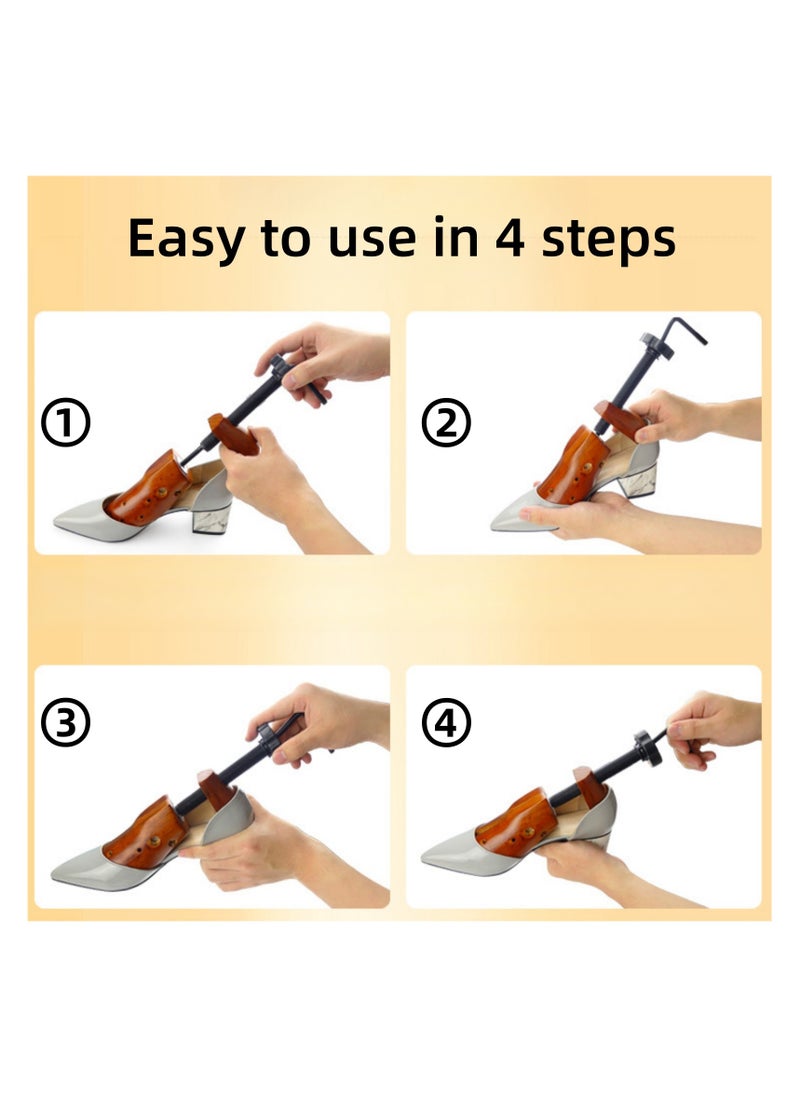 Easy to use in 4 steps

①

②

③

④