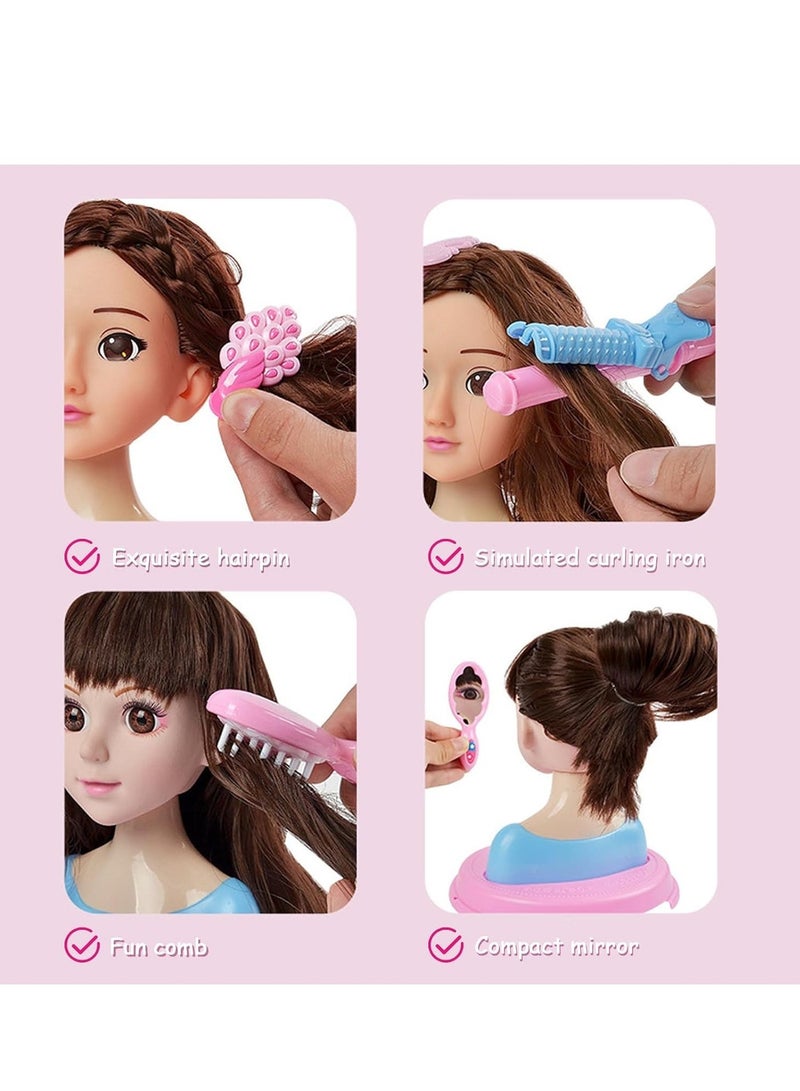 Exquisite hairpin

Simulated curling iron

Fun comb

Compact mirror