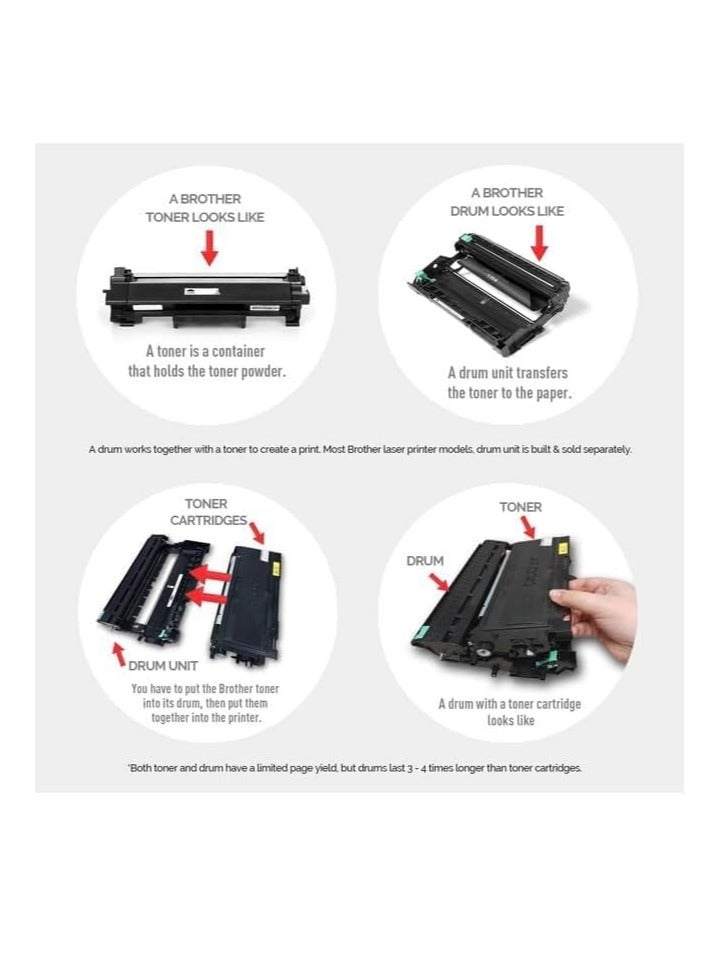 A BROTHER TONER LOOKS LIKE

A toner is a container that holds the toner powder.

A BROTHER DRUM LOOKS LIKE

A drum unit transfers the toner to the paper.

A drum works together with a toner to create a print. Most Brother laser printer models, drum unit is built & sold separately.

TONER CARTRIDGES

DRUM UNIT

You have to put the Brother toner into its drum, then put them together into the printer.

TONER

DRUM

A drum with a toner cartridge looks like

*Both toner and drum have a limited page yield, but drums last 3 - 4 times longer than toner cartridges.