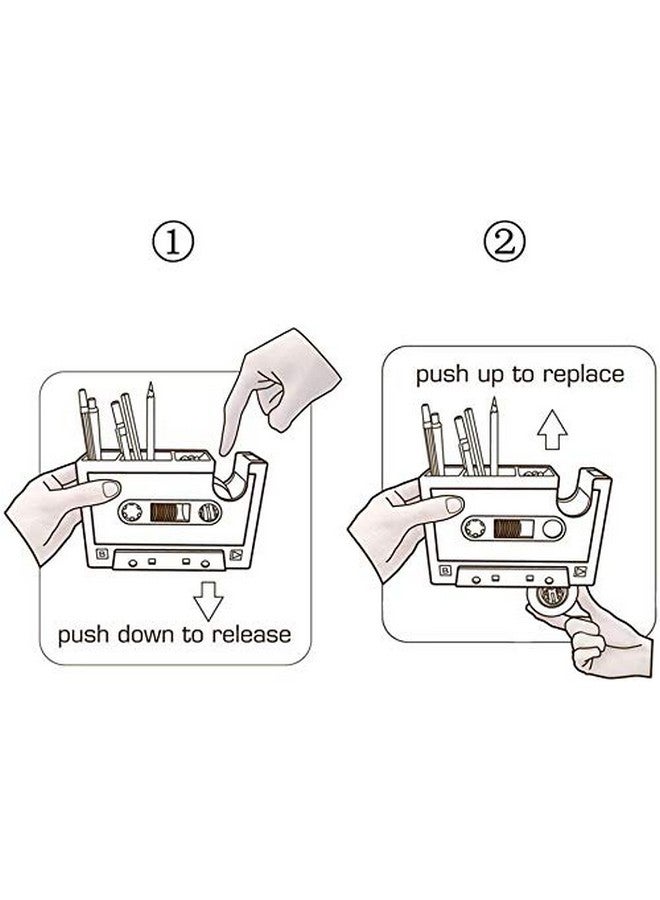 ①

push down to release

②

push up to replace