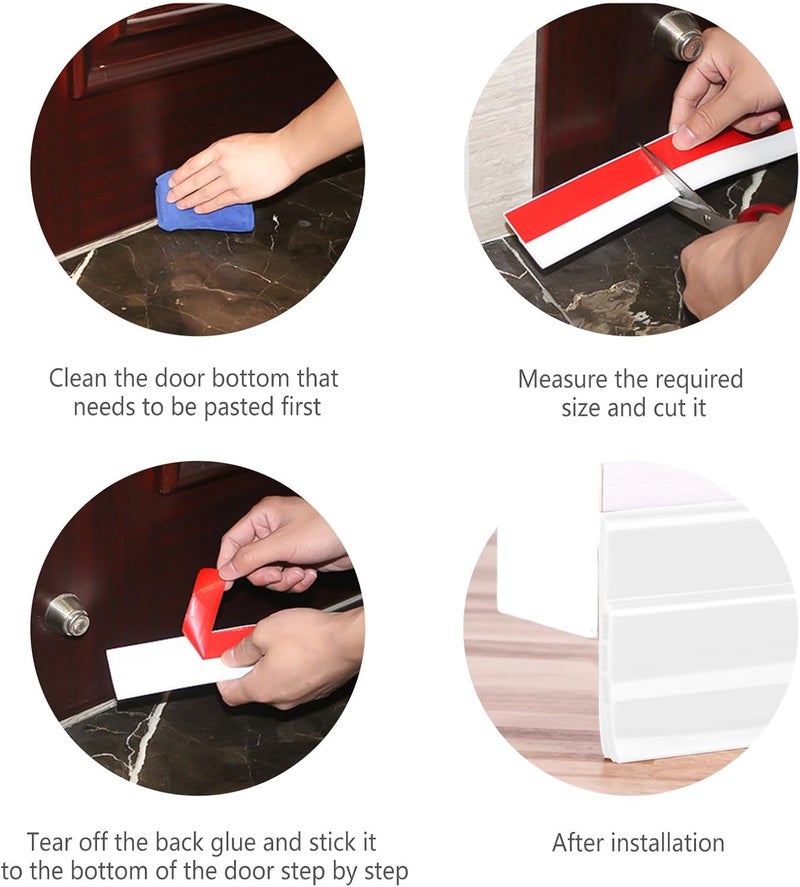 Clean the door bottom that needs to be pasted first

Measure the required size and cut it

Tear off the back glue and stick it to the bottom of the door step by step

After installation