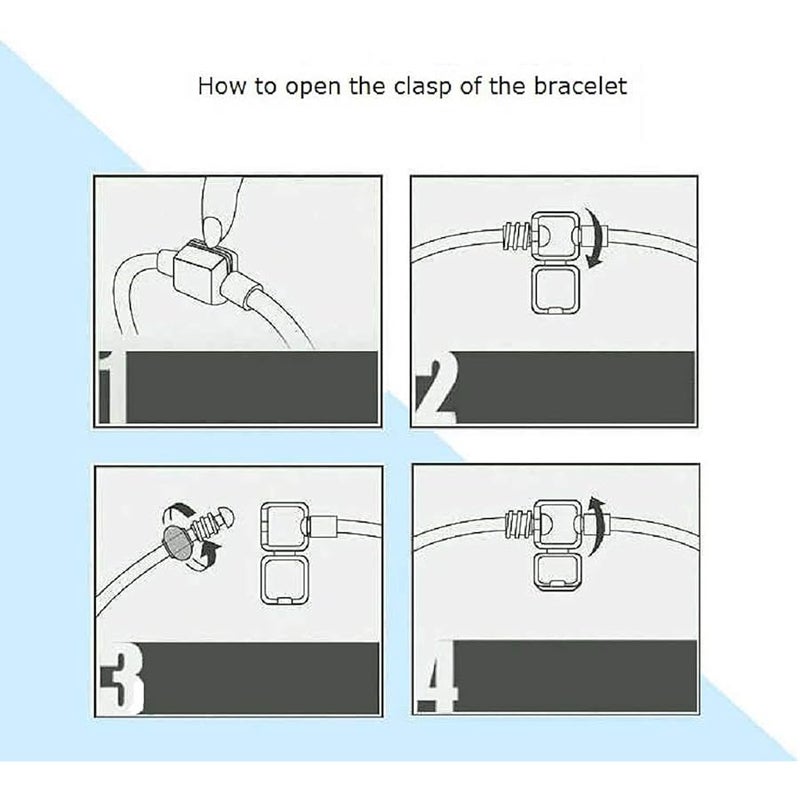 How to open the clasp of the bracelet

1

2

3

4