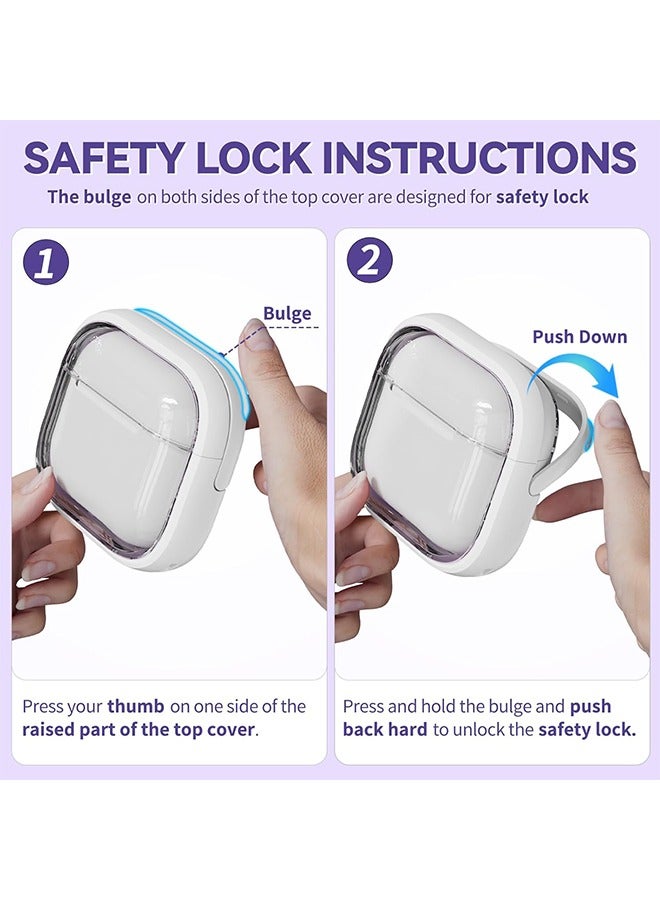 SAFETY LOCK INSTRUCTIONS

The bulge on both sides of the top cover are designed for safety lock

1

Bulge

Press your thumb on one side of the raised part of the top cover.

2

Push Down

Press and hold the bulge and push back hard to unlock the safety lock.