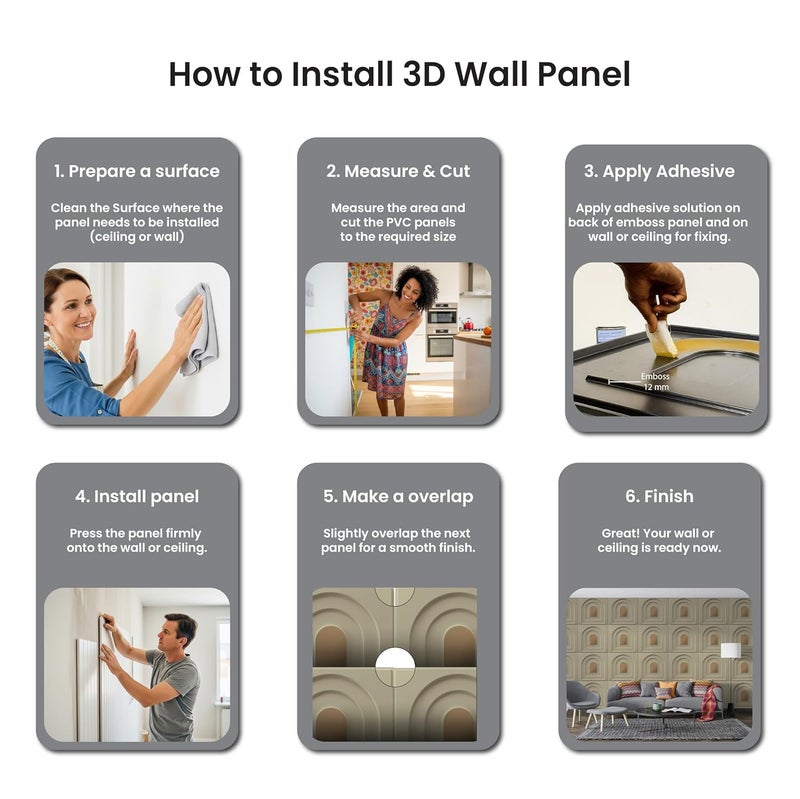 How to Install 3D Wall Panel

1. Prepare a surface

Clean the Surface where the panel needs to be installed (ceiling or wall)

2. Measure & Cut

Measure the area and cut the PVC panels to the required size

3. Apply Adhesive

Apply adhesive solution on back of emboss panel and on wall or ceiling for fixing.

Emboss
12 mm

4. Install panel

Press the panel firmly onto the wall or ceiling.

5. Make a overlap

Slightly overlap the next panel for a smooth finish.

6. Finish

Great! Your wall or ceiling is ready now.