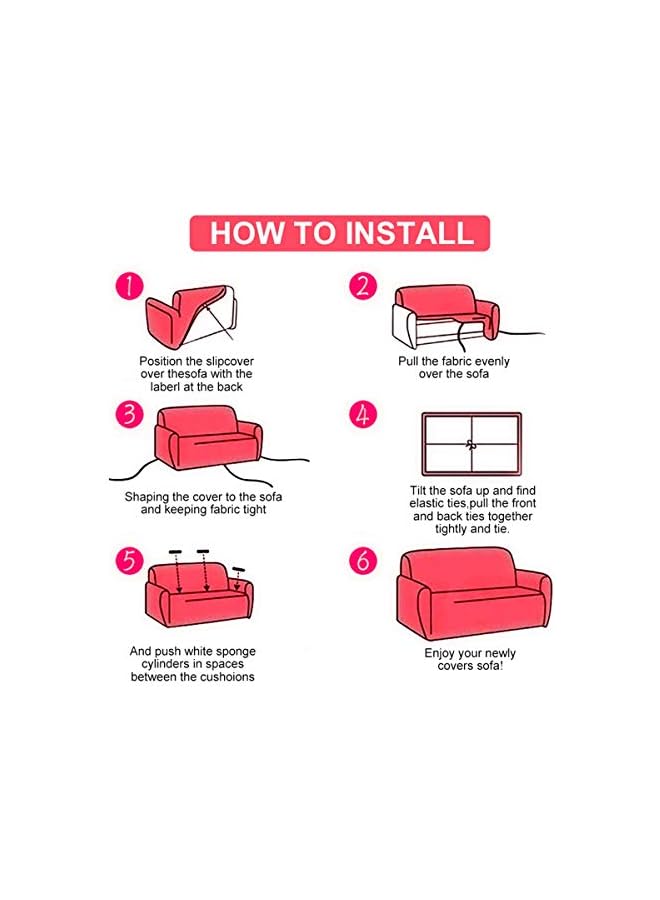 HOW TO INSTALL

1
Position the slipcover over thesofa with the laberl at the back

2
Pull the fabric evenly over the sofa

3
Shaping the cover to the sofa and keeping fabric tight

4
Tilt the sofa up and find elastic ties,pull the front and back ties together tightly and tie.

5
And push white sponge cylinders in spaces between the cushoions

6
Enjoy your newly covers sofa!