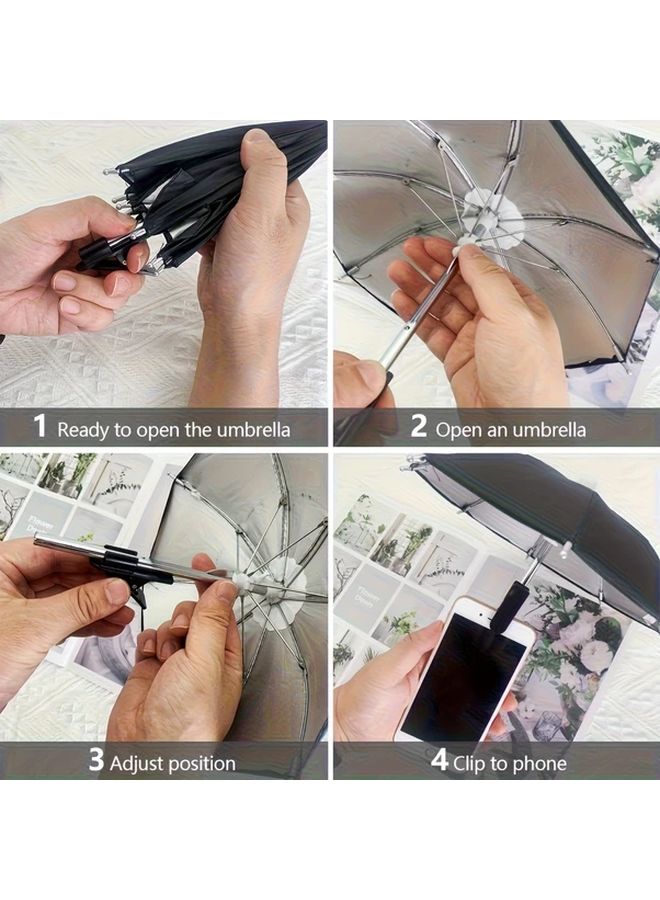 1 Ready to open the umbrella

2 Open an umbrella

3 Adjust position

4 Clip to phone