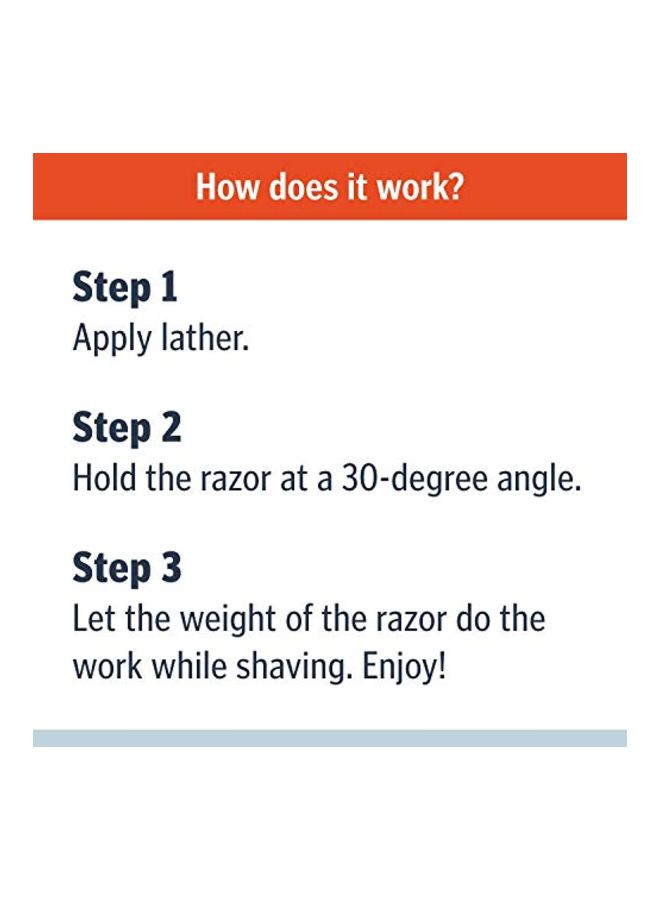 How does it work?

Step 1
Apply lather.

Step 2
Hold the razor at a 30-degree angle.

Step 3
Let the weight of the razor do the work while shaving. Enjoy!