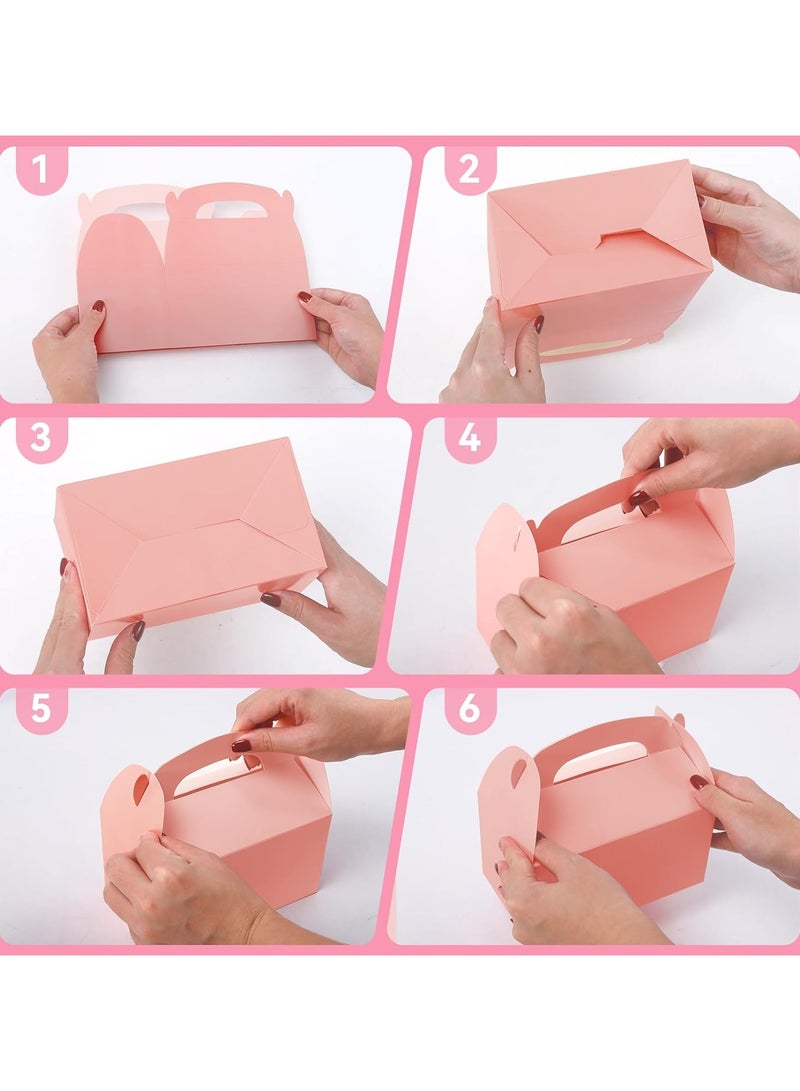 1
2
3
4
5
6