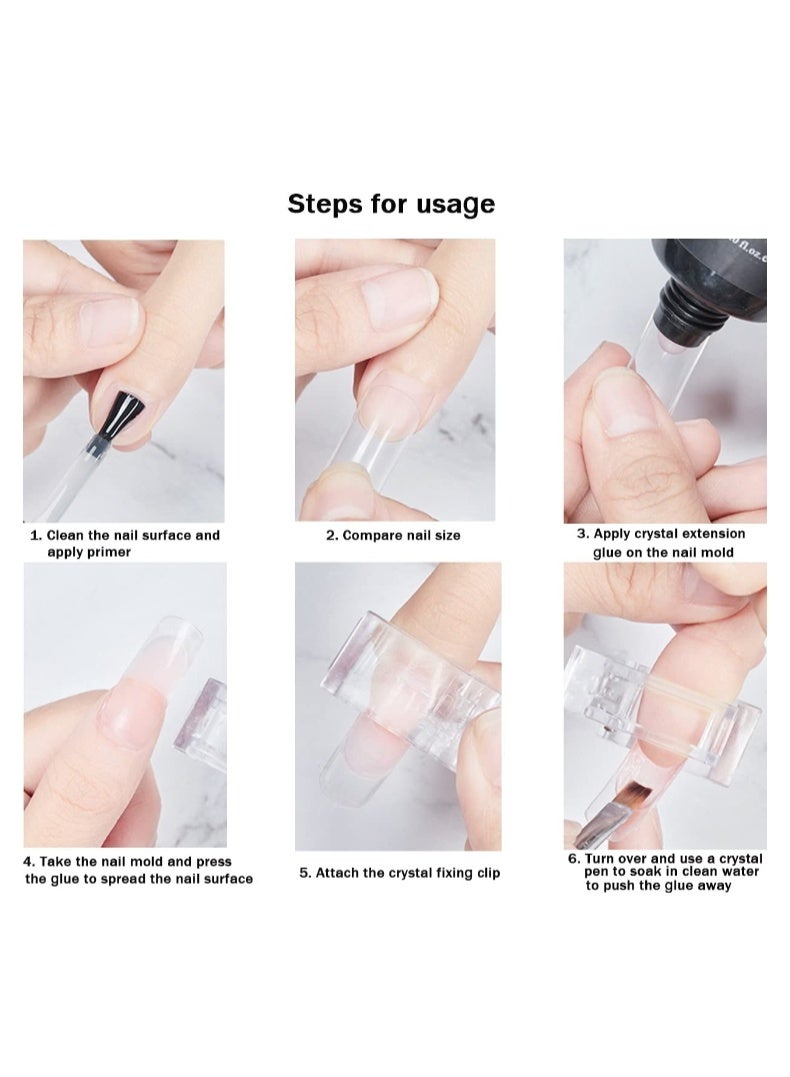 Steps for usage

1. Clean the nail surface and apply primer

2. Compare nail size

3. Apply crystal extension glue on the nail mold

4. Take the nail mold and press the glue to spread the nail surface

5. Attach the crystal fixing clip

6. Turn over and use a crystal pen to soak in clean water to push the glue away