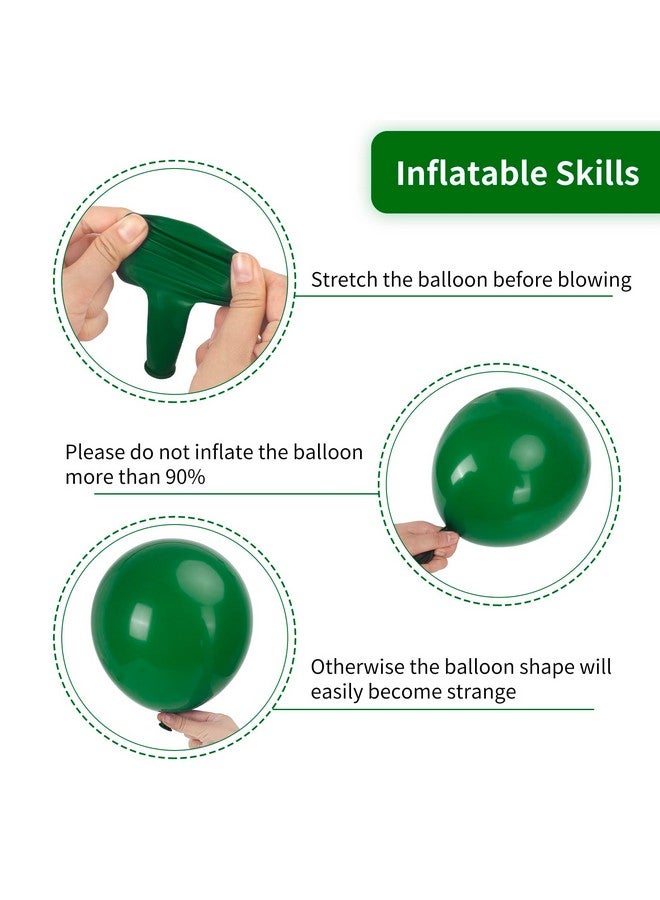 Inflatable Skills

Stretch the balloon before blowing

Please do not inflate the balloon more than 90%

Otherwise the balloon shape will easily become strange