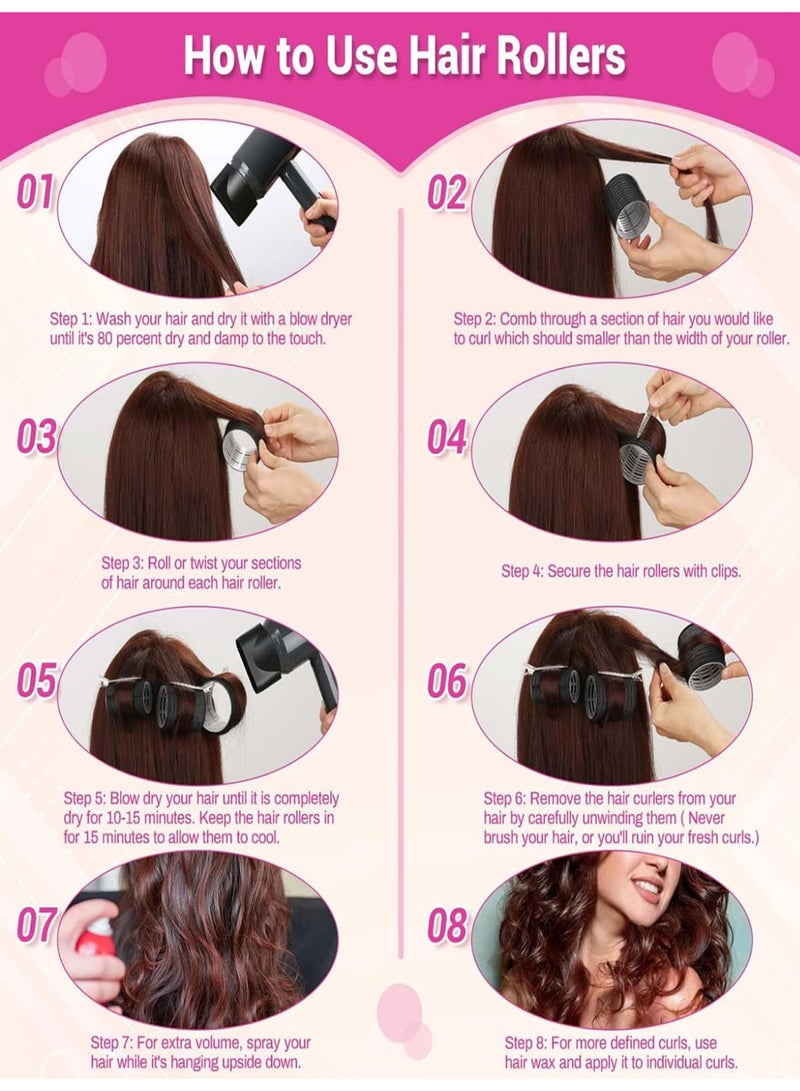 How to Use Hair Rollers

01

Step 1: Wash your hair and dry it with a blow dryer until it's 80 percent dry and damp to the touch.

02

Step 2: Comb through a section of hair you would like to curl which should smaller than the width of your roller.

03

Step 3: Roll or twist your sections of hair around each hair roller.

04

Step 4: Secure the hair rollers with clips.

05

Step 5: Blow dry your hair until it is completely dry for 10-15 minutes. Keep the hair rollers in for 15 minutes to allow them to cool.

06

Step 6: Remove the hair curlers from your hair by carefully unwinding them ( Never brush your hair, or you'll ruin your fresh curls.)

07

Step 7: For extra volume, spray your hair while it's hanging upside down.

08

Step 8: For more defined curls, use hair wax and apply it to individual curls.