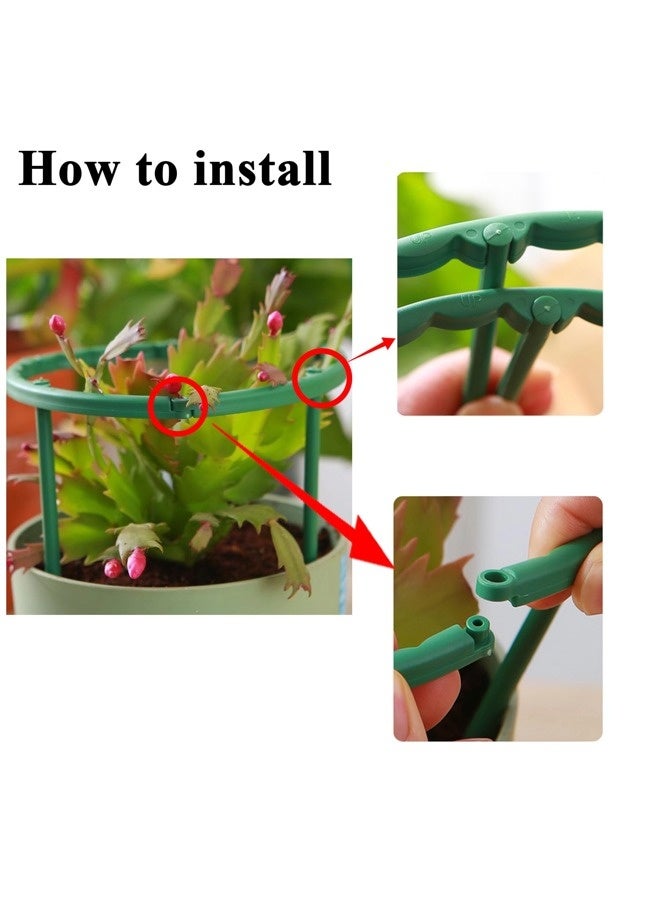 How to install