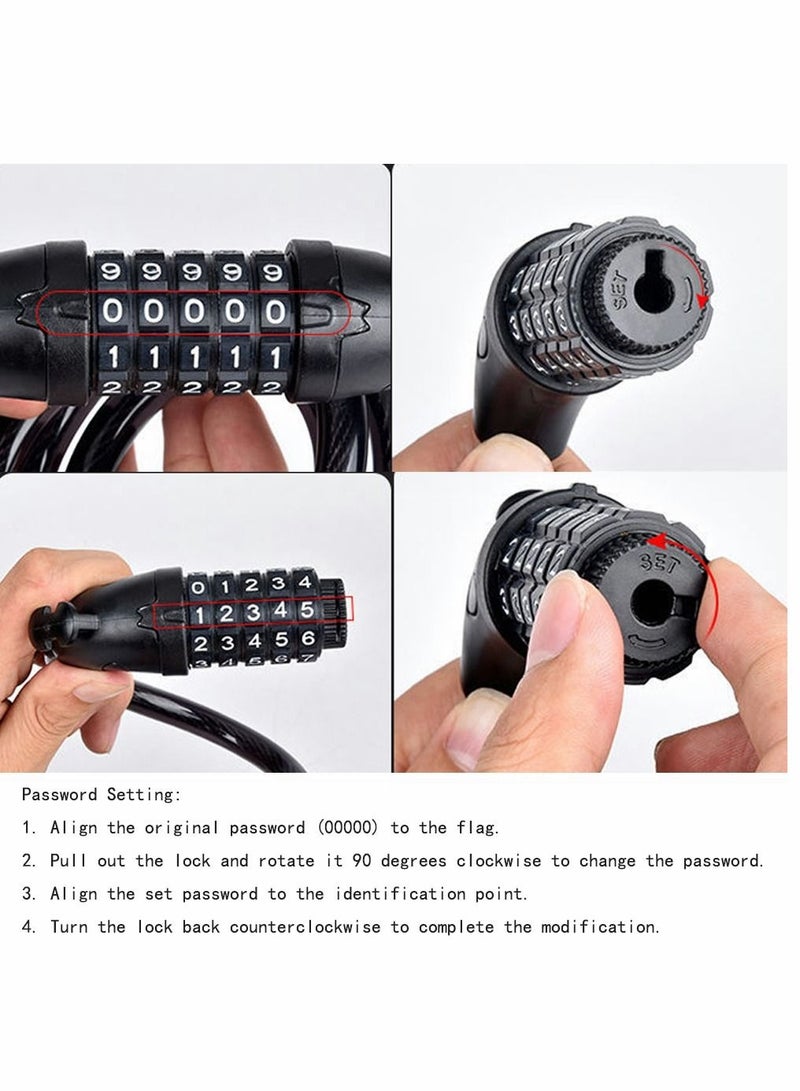 9 9 9 9 9
0 0 0 0 0
1 1 1 1 1
2 2 2 2 2

SET

0 1 2 3 4
1 2 3 4 5
2 3 4 5 6
3 4 5 6 7

SET

Password Setting:

1. Align the original password (00000) to the flag.

2. Pull out the lock and rotate it 90 degrees clockwise to change the password.

3. Align the set password to the identification point.

4. Turn the lock back counterclockwise to complete the modification.