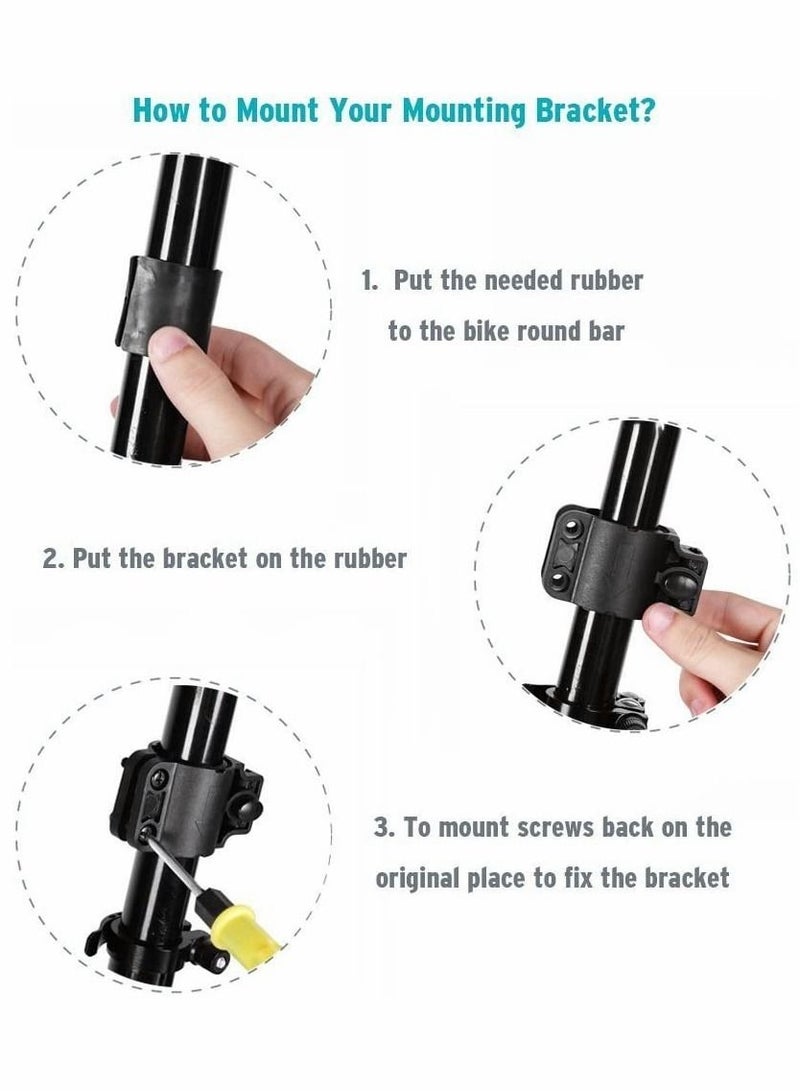 How to Mount Your Mounting Bracket?

1. Put the needed rubber to the bike round bar

2. Put the bracket on the rubber

3. To mount screws back on the original place to fix the bracket