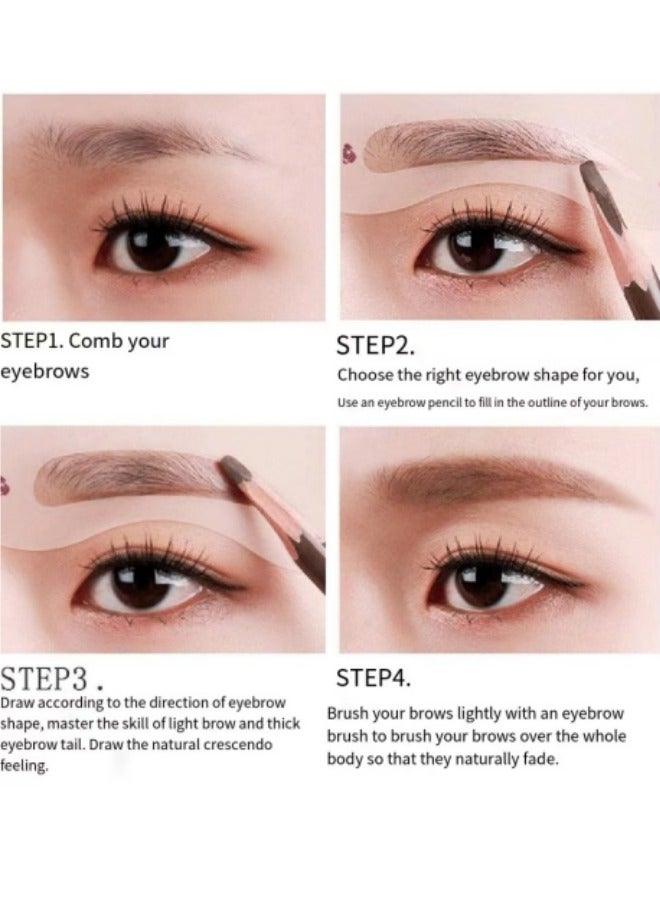 STEP1. Comb your eyebrows

STEP2.
Choose the right eyebrow shape for you,
Use an eyebrow pencil to fill in the outline of your brows.

STEP3 .
Draw according to the direction of eyebrow shape, master the skill of light brow and thick eyebrow tail. Draw the natural crescendo feeling.

STEP4.
Brush your brows lightly with an eyebrow brush to brush your brows over the whole body so that they naturally fade.