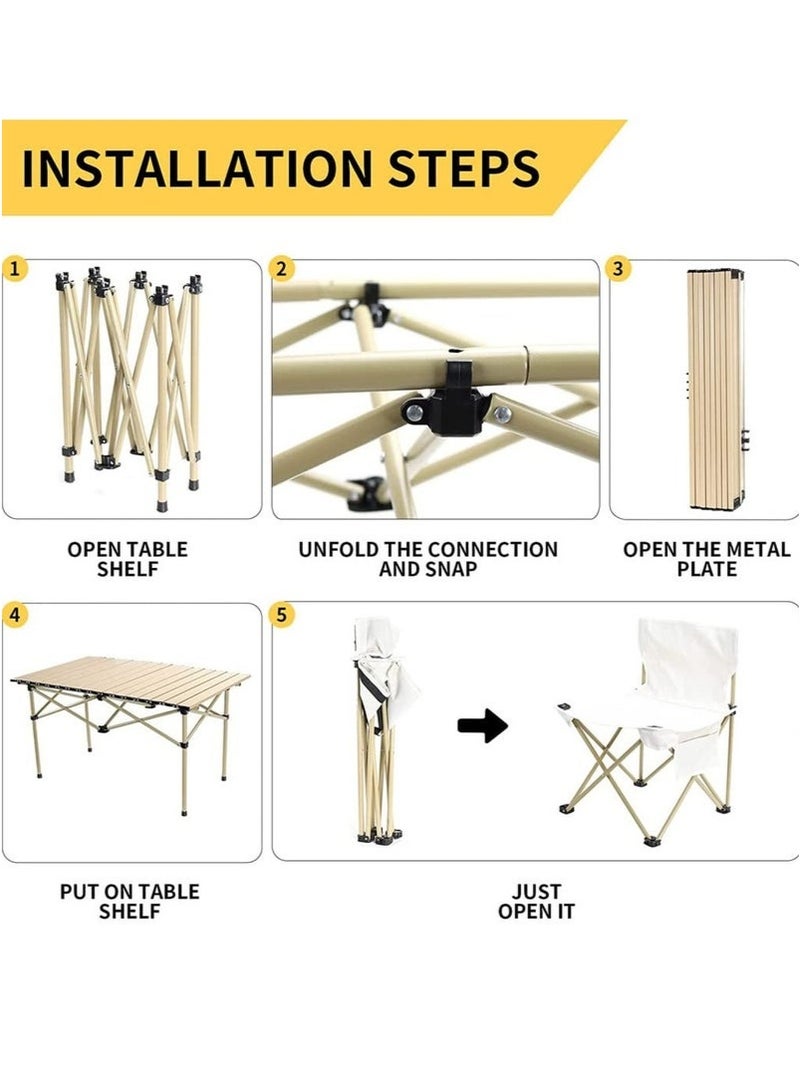 INSTALLATION STEPS

1

OPEN TABLE SHELF

2

UNFOLD THE CONNECTION AND SNAP

3

OPEN THE METAL PLATE

4

PUT ON TABLE SHELF

5

JUST OPEN IT