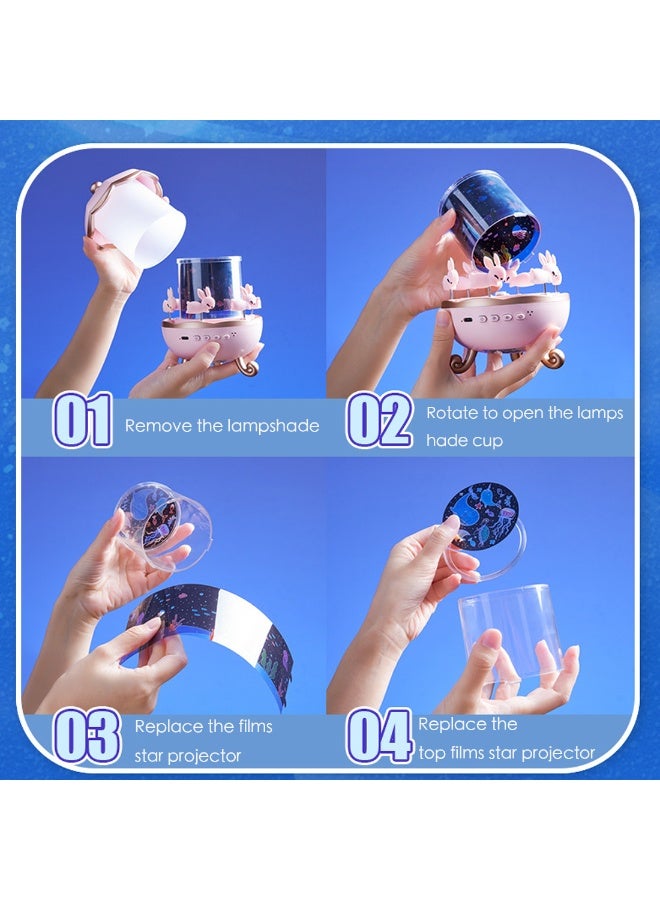 01 Remove the lampshade

02 Rotate to open the lamps hade cup

03 Replace the films star projector

04 Replace the top films star projector