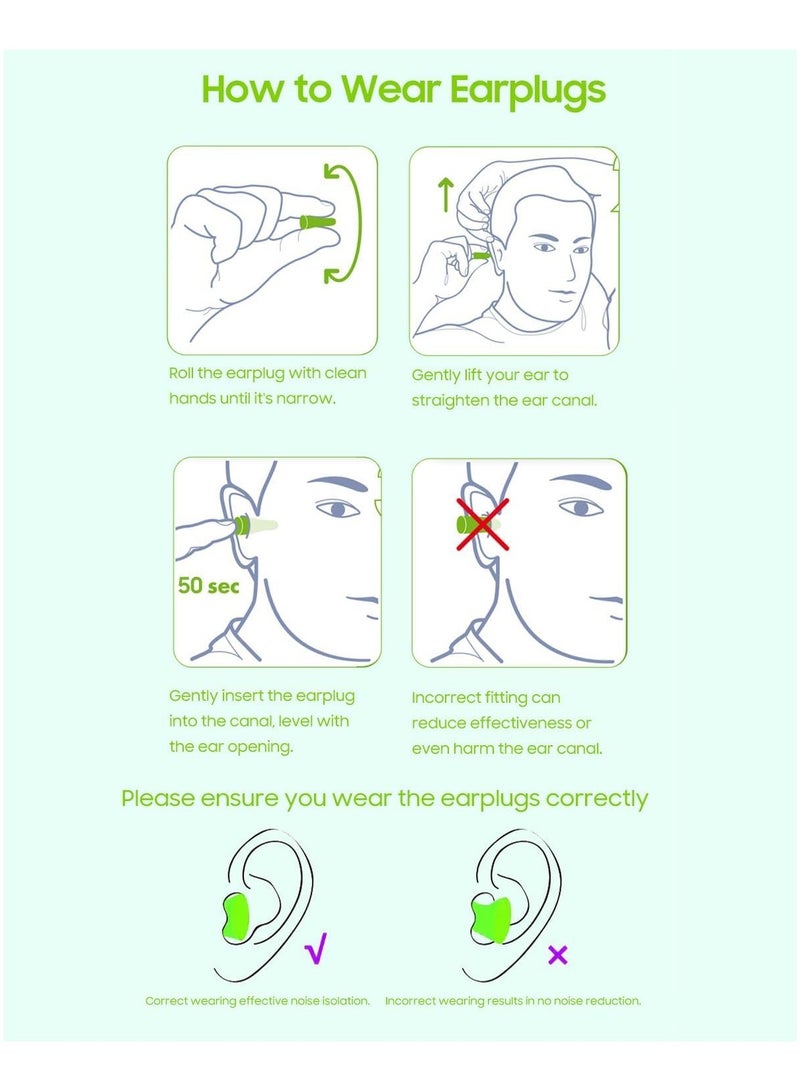 How to Wear Earplugs

Roll the earplug with clean hands until it's narrow.

Gently lift your ear to straighten the ear canal.

50 sec

Gently insert the earplug into the canal, level with the ear opening.

Incorrect fitting can reduce effectiveness or even harm the ear canal.

Please ensure you wear the earplugs correctly

√

×

Correct wearing effective noise isolation.

Incorrect wearing results in no noise reduction.