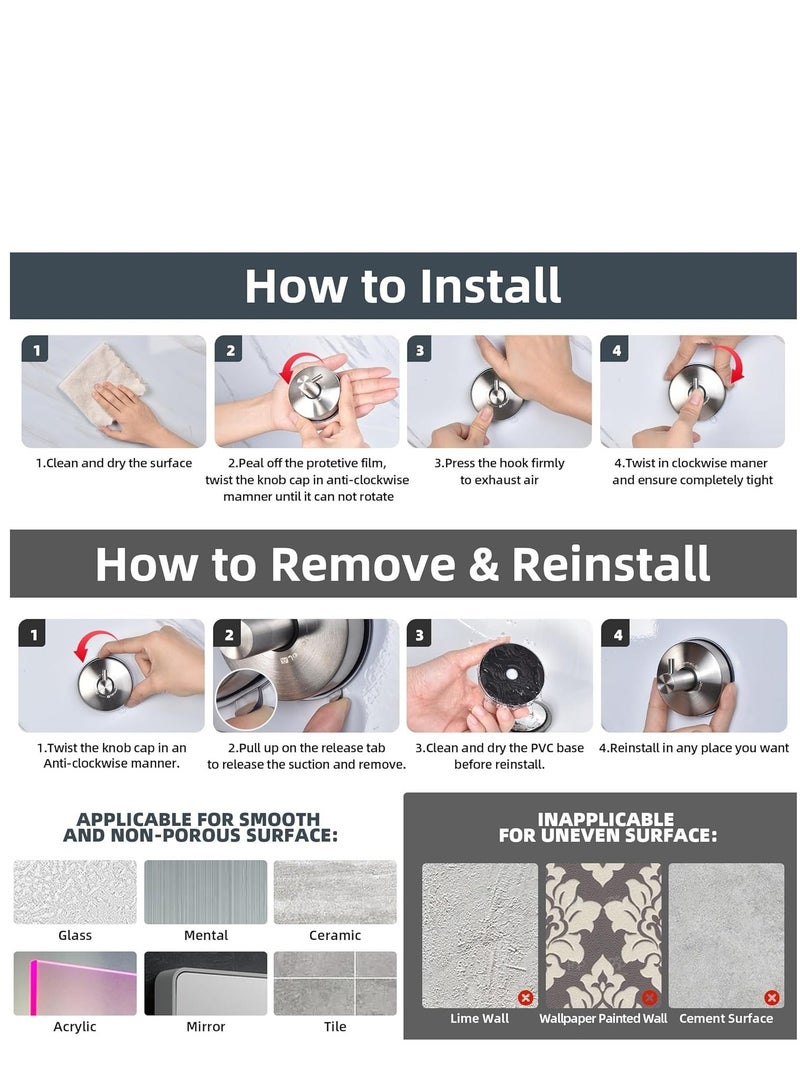 How to Install

1

1.Clean and dry the surface

2

2.Peal off the protetive film, twist the knob cap in anti-clockwise mamner until it can not rotate

3

3.Press the hook firmly to exhaust air

4

4.Twist in clockwise maner and ensure completely tight

How to Remove & Reinstall

1

1.Twist the knob cap in an Anti-clockwise manner.

2

2.Pull up on the release tab to release the suction and remove.

3

3.Clean and dry the PVC base before reinstall.

4

4.Reinstall in any place you want

APPLICABLE FOR SMOOTH AND NON-POROUS SURFACE:

Glass

Mental

Ceramic

Acrylic

Mirror

Tile

INAPPLICABLE FOR UNEVEN SURFACE:

Lime Wall

Wallpaper Painted Wall

Cement Surface