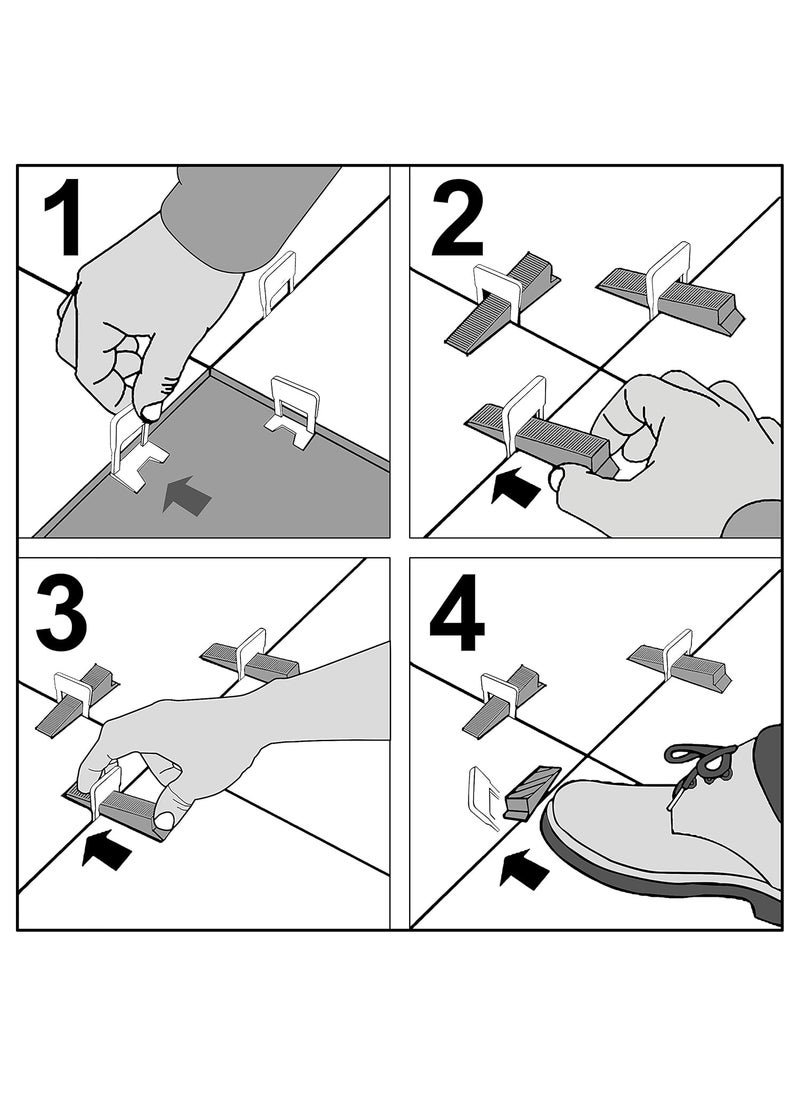 1

2

3

4