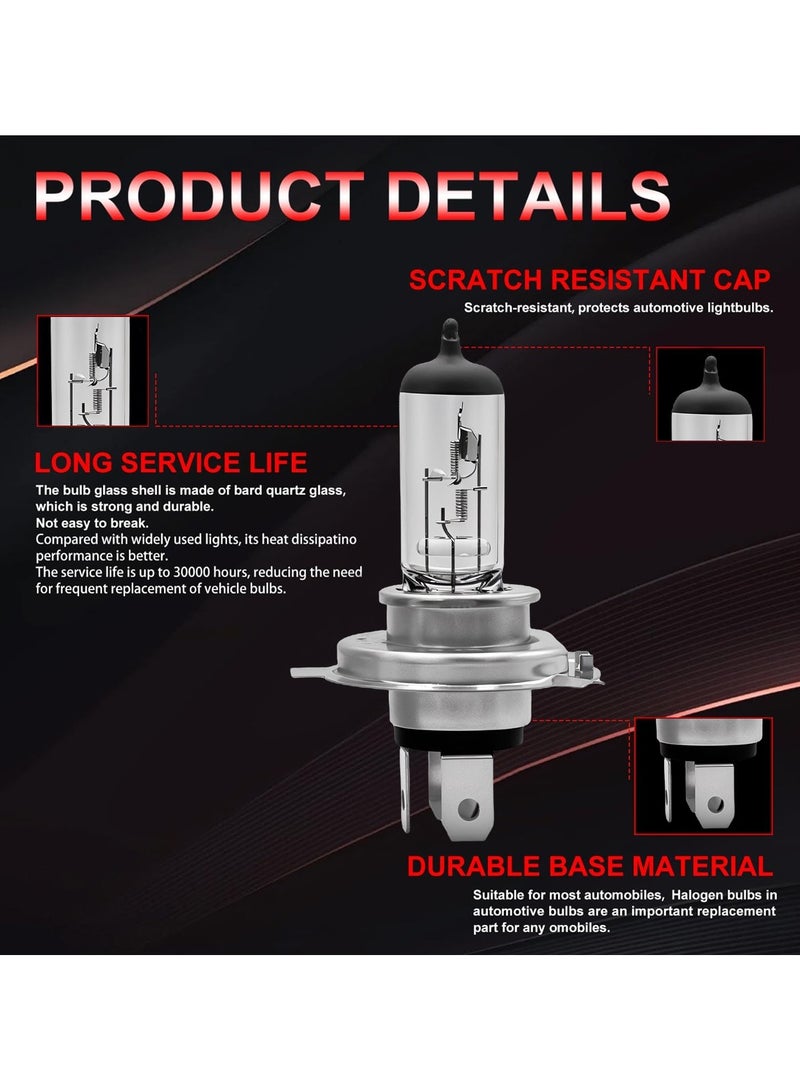 PRODUCT DETAILS

SCRATCH RESISTANT CAP

Scratch-resistant, protects automotive lightbulbs.

LONG SERVICE LIFE

The bulb glass shell is made of bard quartz glass, which is strong and durable.
Not easy to break.
Compared with widely used lights, its heat dissipatino performance is better.
The service life is up to 30000 hours, reducing the need for frequent replacement of vehicle bulbs.

DURABLE BASE MATERIAL

Suitable for most automobiles, Halogen bulbs in automotive bulbs are an important replacement part for any omobiles.