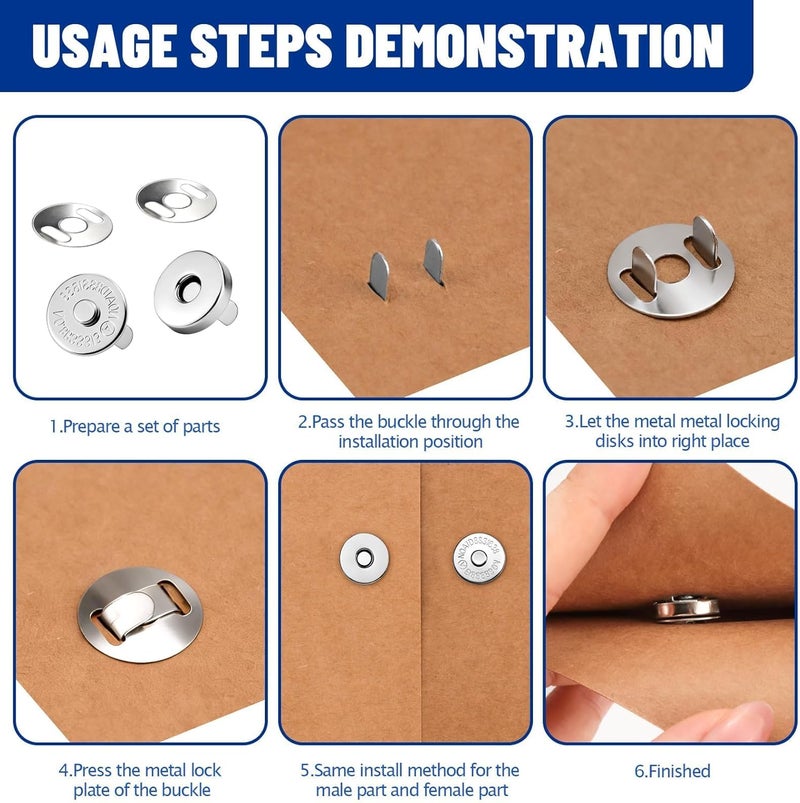 USAGE STEPS DEMONSTRATION

1.Prepare a set of parts

2.Pass the buckle through the installation position

3.Let the metal metal locking disks into right place

4.Press the metal lock plate of the buckle

5.Same install method for the male part and female part

6.Finished