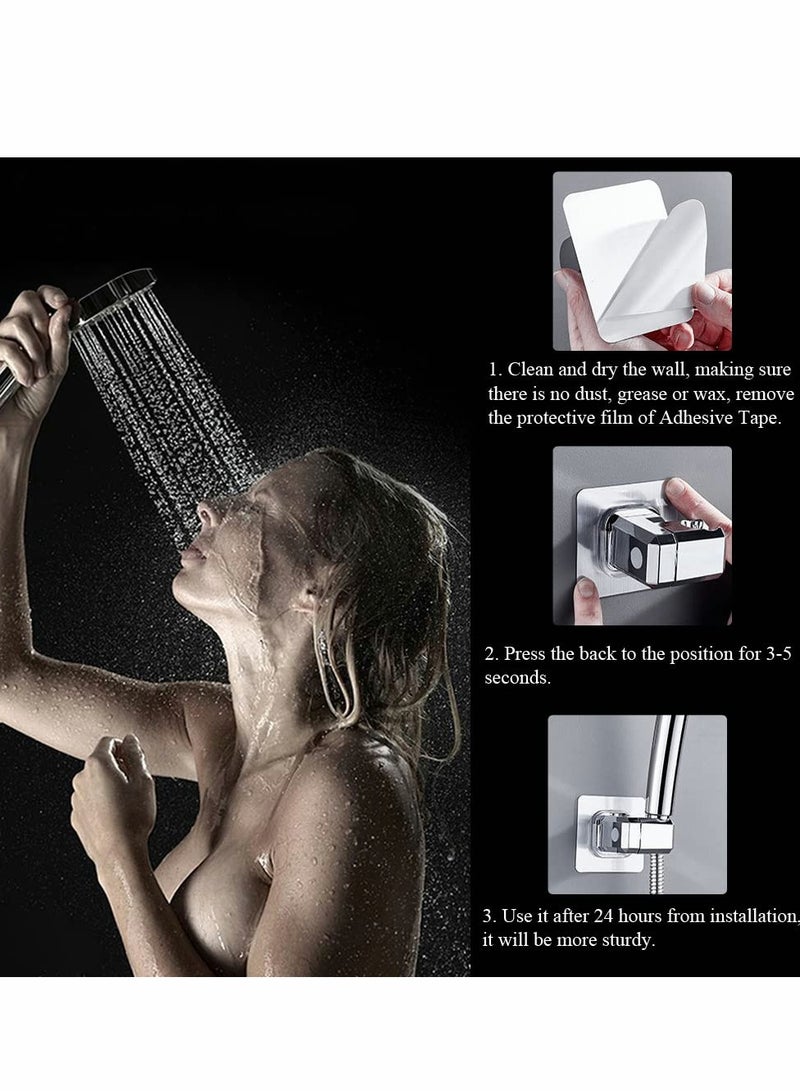 1. Clean and dry the wall, making sure there is no dust, grease or wax, remove the protective film of Adhesive Tape.

2. Press the back to the position for 3-5 seconds.

3. Use it after 24 hours from installation, it will be more sturdy.