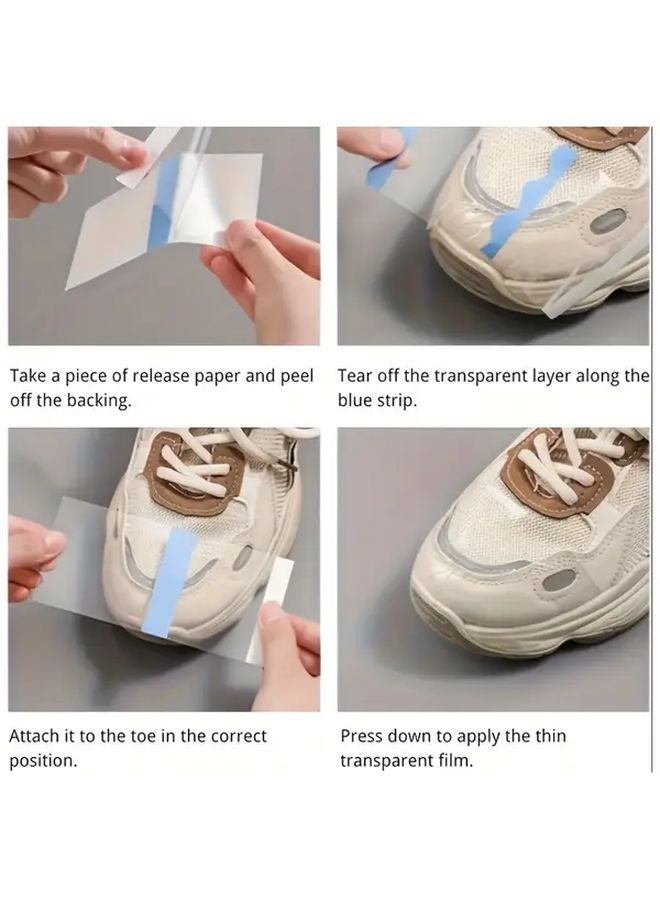 Take a piece of release paper and peel off the backing.

Tear off the transparent layer along the blue strip.

Attach it to the toe in the correct position.

Press down to apply the thin transparent film.