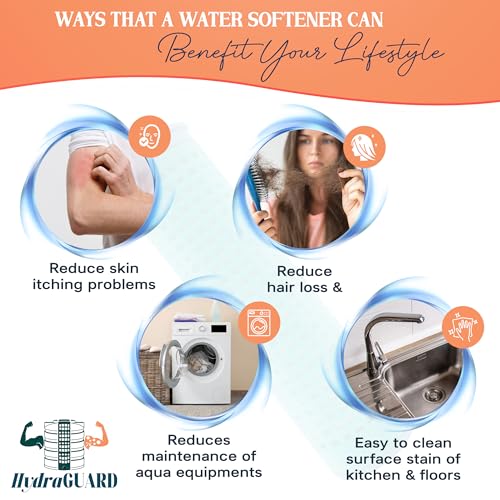 WAYS THAT A WATER SOFTENER CAN
Benefit Your Lifestyle

Reduce skin itching problems

Reduce hair loss &

Reduces maintenance of aqua equipments

Easy to clean surface stain of kitchen & floors

HydraGUARD