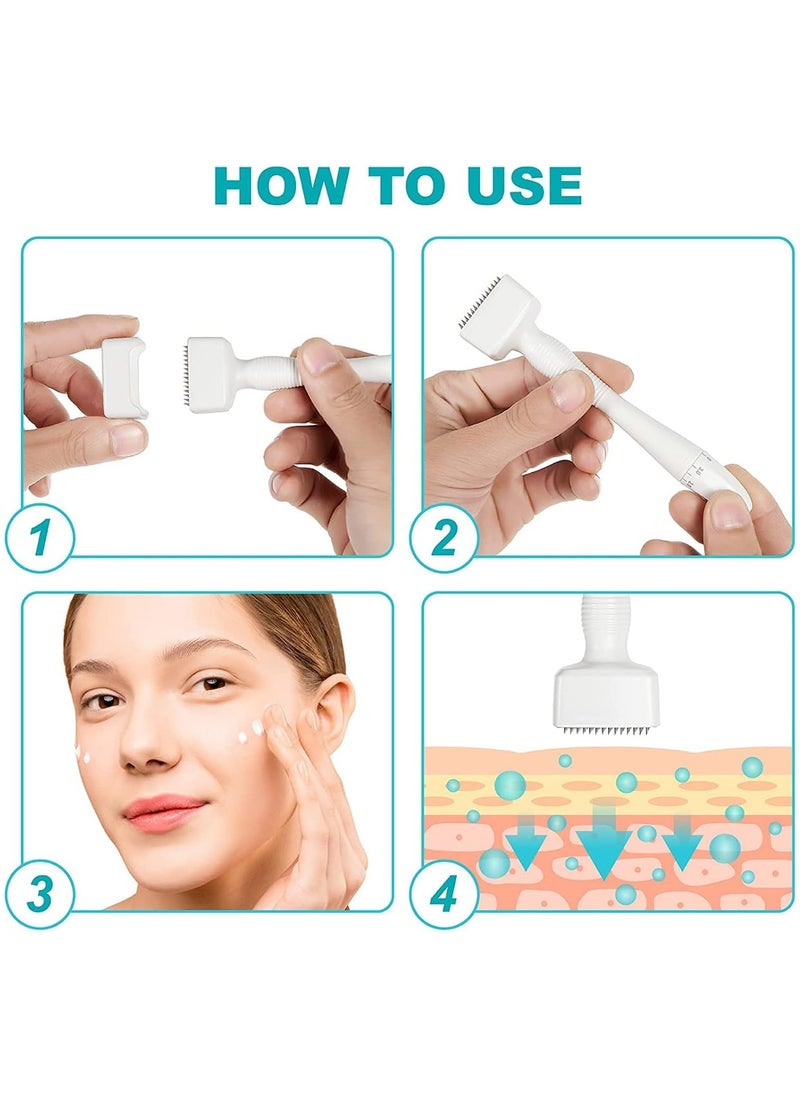 HOW TO USE

1

2

3

4