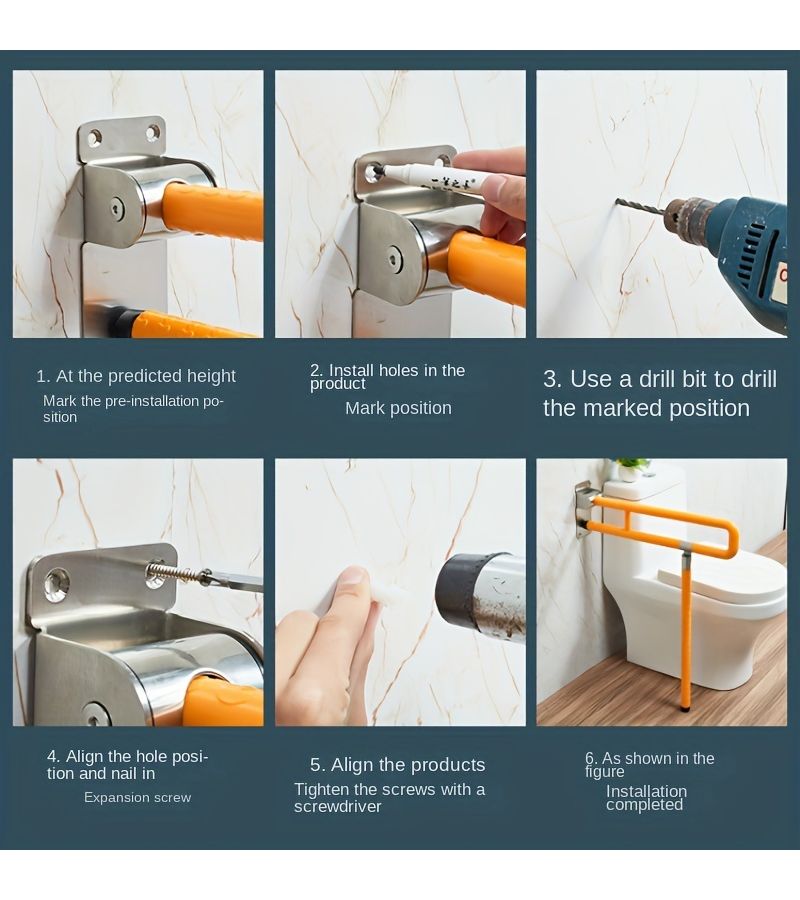 1. At the predicted height
Mark the pre-installation position

2. Install holes in the product
Mark position

3. Use a drill bit to drill the marked position

4. Align the hole position and nail in
Expansion screw

5. Align the products
Tighten the screws with a screwdriver

6. As shown in the figure
Installation completed